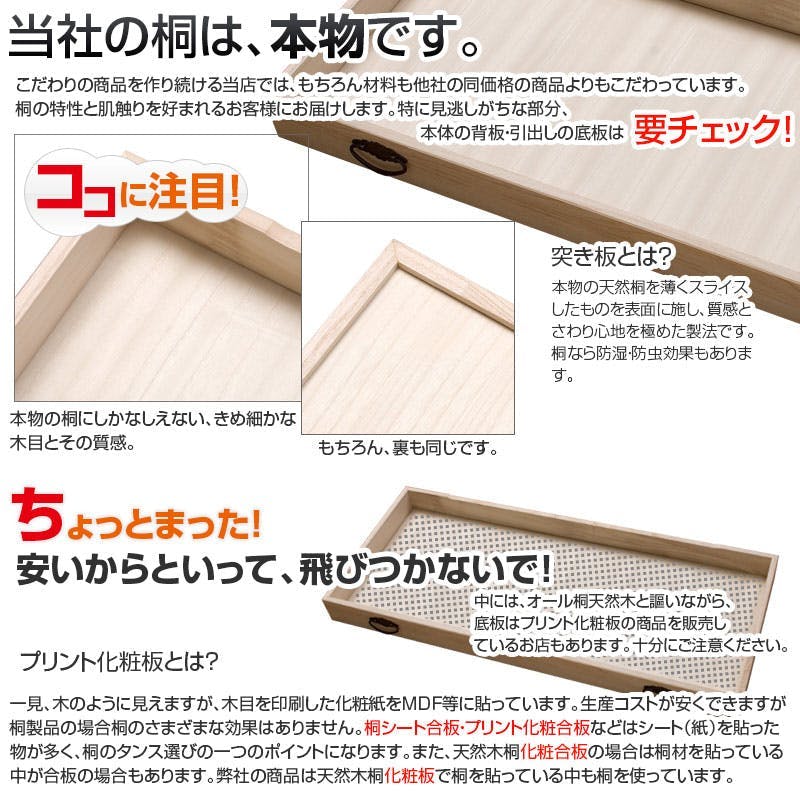 当社の桐は、本物です。

こだわりの商品を作り続ける当店では、もちろん材料も他社の同価格の商品よりもこだわっています。桐の特性と肌触りを好まれるお客様にお届けします。特に見逃しがちな部分、本体の背板・引出しの底板は 要チェック!

ココに注目!

本物の桐にしかなしえない、きめ細かな木目とその質感。

もちろん、裏も同じです。

突き板とは?
本物の天然桐を薄くスライスしたものを表面に施し、質感とさわり心地を極めた製法です。桐なら防湿・防虫効果もあります。

ちょっとまった!
安いからといって、飛びつかないで!

中には、オール桐天然木と謳いながら、底板はプリント化粧板の商品を販売しているお店もあります。十分にご注意ください。

プリント化粧板とは?

一見、木のように見えますが、木目を印刷した化粧紙をMDF等に貼っています。生産コストが安くできますが桐製品の場合桐のさまざまな効果はありません。桐シート合板・プリント化粧合板などはシート(紙)を貼った物が多く、桐のタンス選びの一つのポイントになります。また、天然木桐化粧合板の場合は桐材を貼っている中が合板の場合もあります。弊社の商品は天然木桐化粧板で桐を貼っている中も桐を使っています。