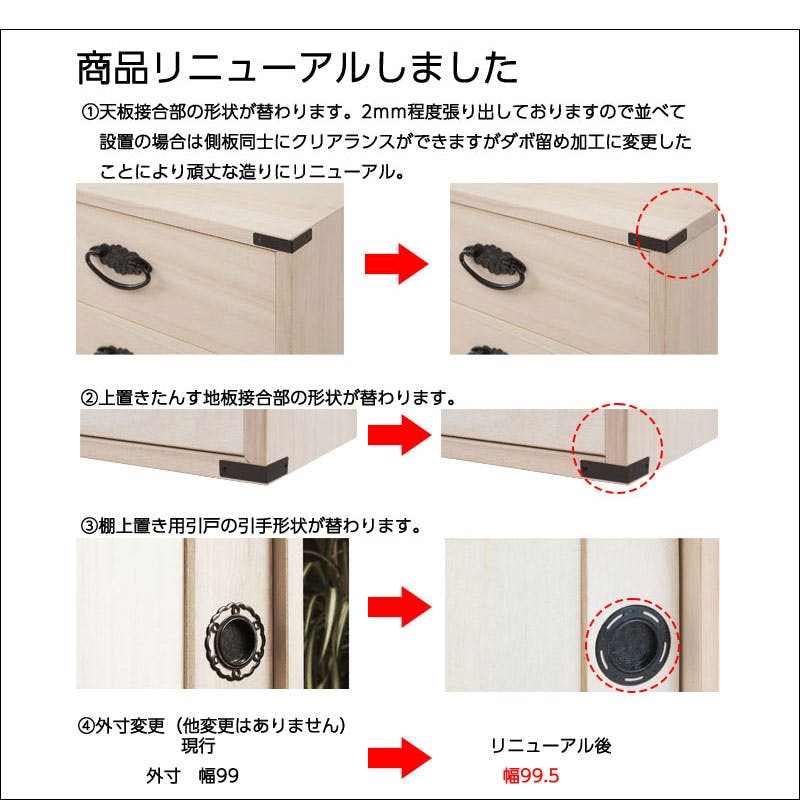 商品リニューアルしました

①天板接合部の形状が替わります。2mm程度張り出しておりますので並べて設置の場合は側板同士にクリアランスができますがダボ留め加工に変更したことにより頑丈な造りにリニューアル。

②上置きたんす地板接合部の形状が替わります。

③棚上置き用引戸の引手形状が替わります。

④外寸変更（他変更はありません）
現行
外寸　幅99

リニューアル後
幅99.5