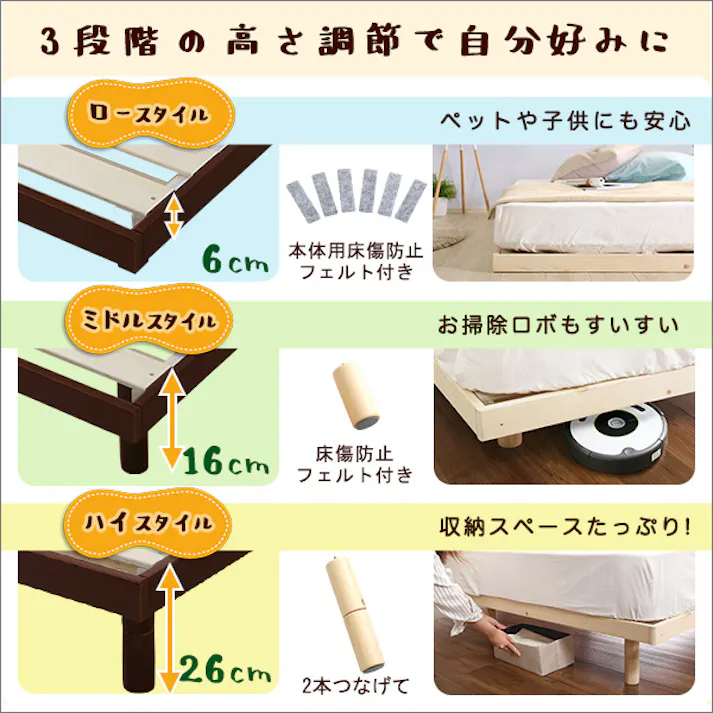 3段階の高さ調節で自分好みに

ロースタイル

ペットや子供にも安心

6cm

本体用床傷防止フェルト付き

ミドルスタイル

お掃除ロボもすいすい

16cm

床傷防止フェルト付き

ハイスタイル

収納スペースたっぷり!

26cm

2本つなげて