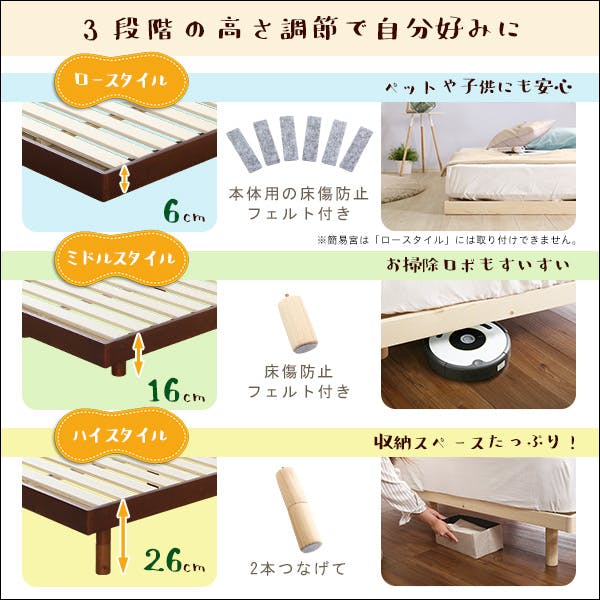 3段階の高さ調節で自分好みに

ロースタイル

ペットや子供にも安心

6cm

本体用の床傷防止フェルト付き

※簡易宮は「ロースタイル」には取り付けできません。

ミドルスタイル

お掃除ロボもすいすい

16cm

床傷防止フェルト付き

ハイスタイル

収納スペースたっぷり！

26cm

2本つなげて