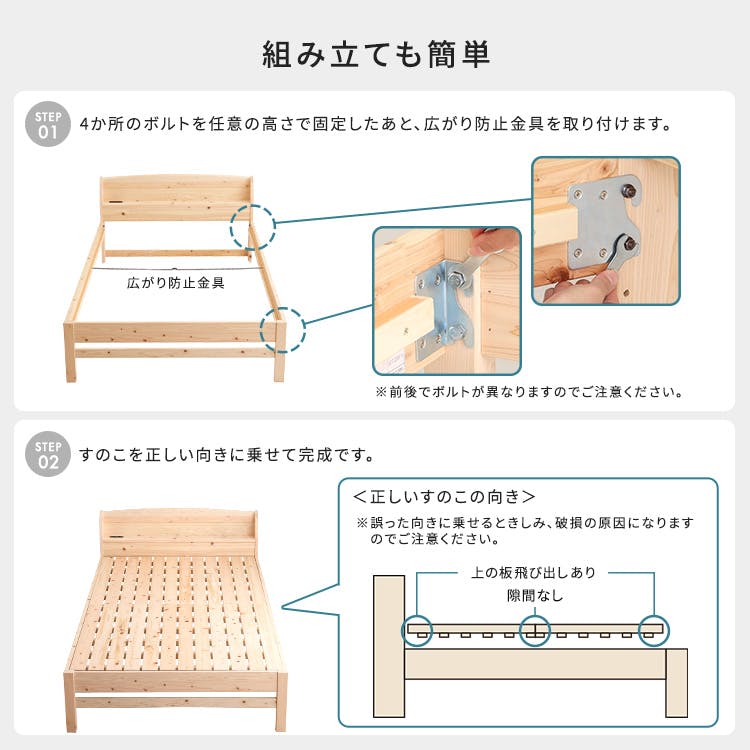 組み立ても簡単

STEP 01

4か所のボルトを任意の高さで固定したあと、広がり防止金具を取り付けます。

広がり防止金具

※前後でボルトが異なりますのでご注意ください。

STEP 02

すのこを正しい向きに乗せて完成です。

＜正しいすのこの向き＞

※誤った向きに乗せるときしみ、破損の原因になりますのでご注意ください。

上の板飛び出しあり

隙間なし