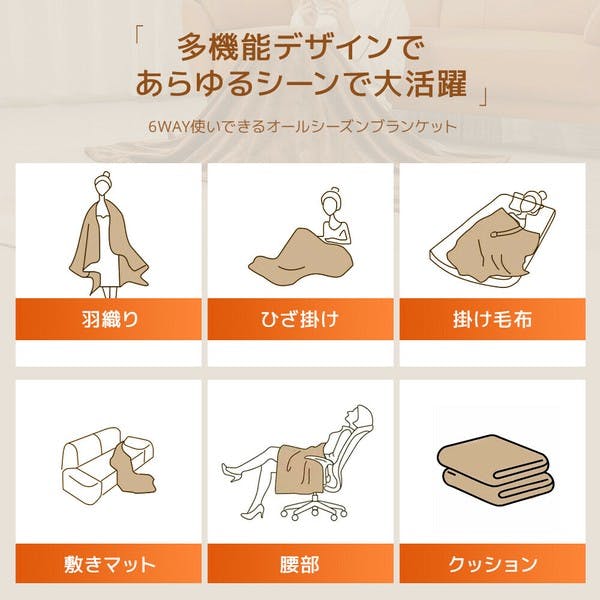 「 多機能デザインで
あらゆるシーンで大活躍 」

6WAY使いできるオールシーズンブランケット

羽織り

ひざ掛け

掛け毛布

敷きマット

腰部

クッション