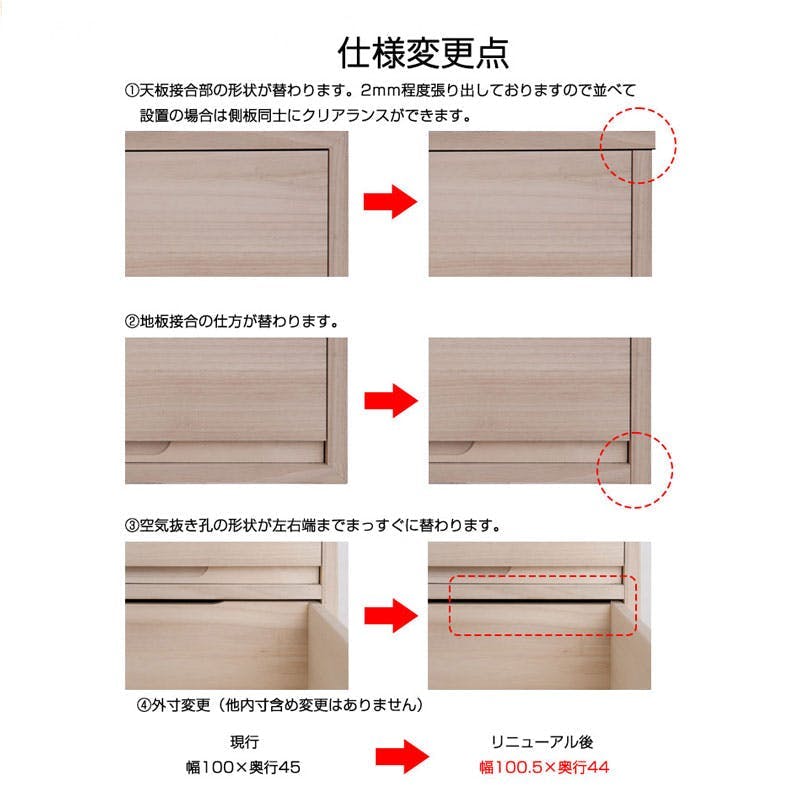 仕様変更点

①天板接合部の形状が替わります。2mm程度張り出しておりますので並べて設置の場合は側板同士にクリアランスができます。

②地板接合の仕方が替わります。

③空気抜き孔の形状が左右端までまっすぐに替わります。

④外寸変更（他内寸含め変更はありません）

現行
幅100×奥行45

リニューアル後
幅100.5×奥行44