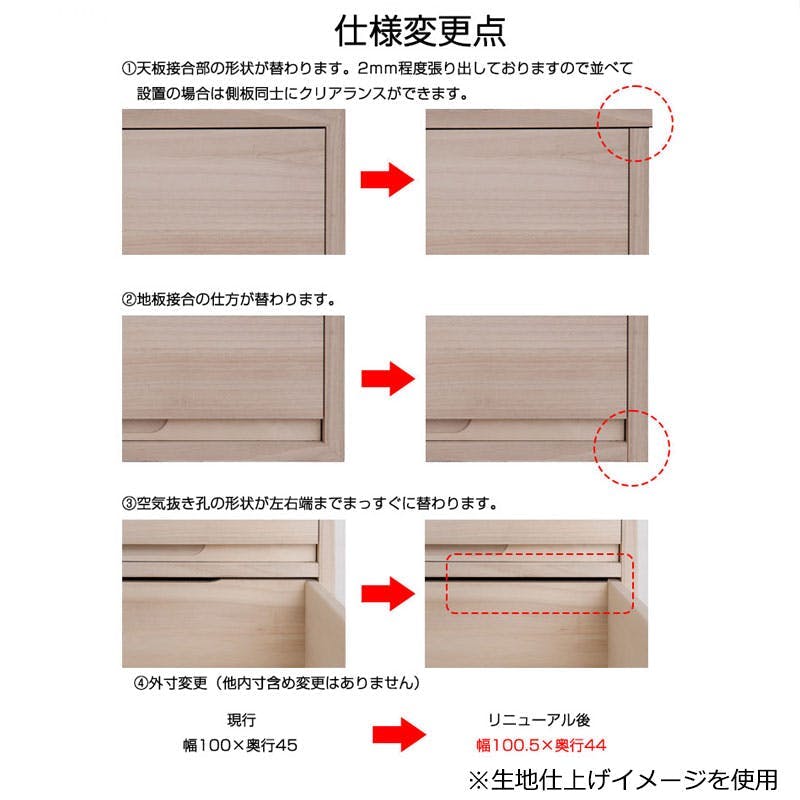 仕様変更点

①天板接合部の形状が替わります。2mm程度張り出しておりますので並べて設置の場合は側板同士にクリアランスができます。

②地板接合の仕方が替わります。

③空気抜き孔の形状が左右端までまっすぐに替わります。

④外寸変更（他内寸含め変更はありません）

現行
幅100×奥行45

リニューアル後
幅100.5×奥行44

※生地仕上げイメージを使用