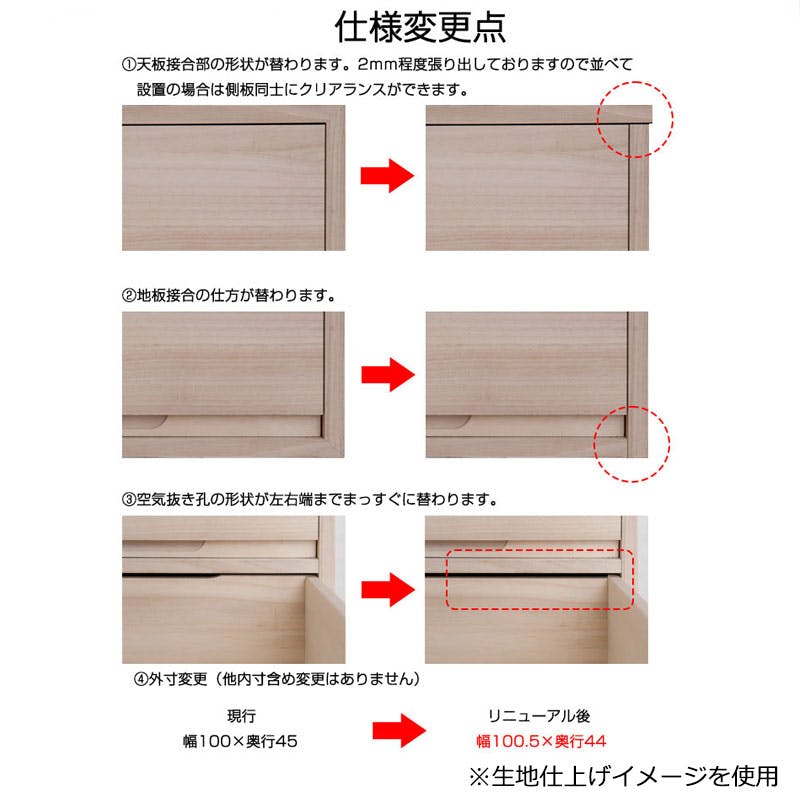 仕様変更点

①天板接合部の形状が替わります。2mm程度張り出しておりますので並べて設置の場合は側板同士にクリアランスができます。

②地板接合の仕方が替わります。

③空気抜き孔の形状が左右端までまっすぐに替わります。

④外寸変更（他内寸含め変更はありません）

現行
幅100×奥行45

リニューアル後
幅100.5×奥行44

※生地仕上げイメージを使用