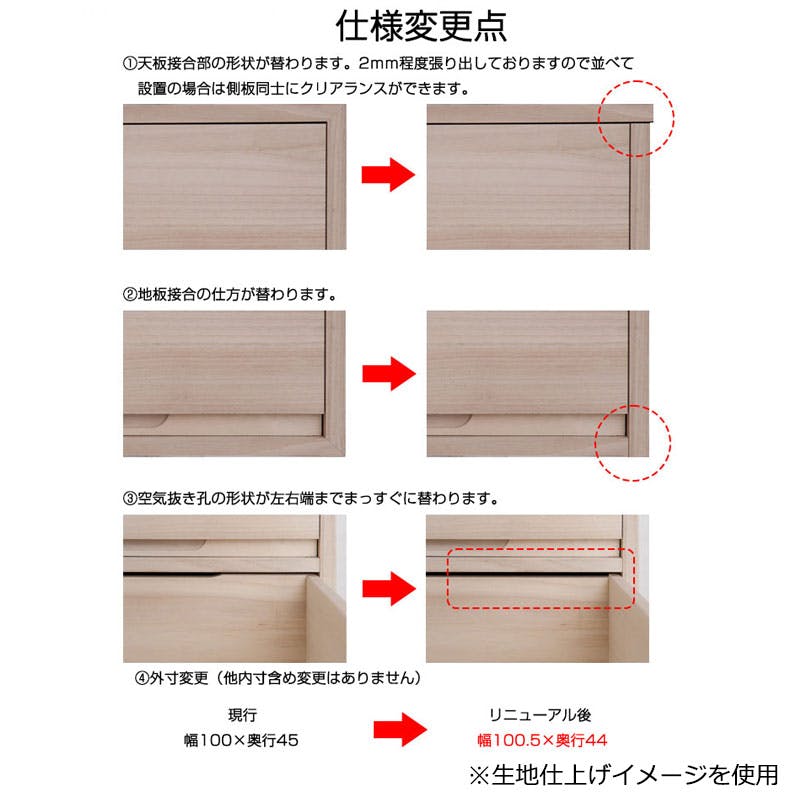 仕様変更点

①天板接合部の形状が替わります。2mm程度張り出しておりますので並べて設置の場合は側板同士にクリアランスができます。

②地板接合の仕方が替わります。

③空気抜き孔の形状が左右端までまっすぐに替わります。

④外寸変更（他内寸含め変更はありません）

現行
幅100×奥行45

リニューアル後
幅100.5×奥行44

※生地仕上げイメージを使用