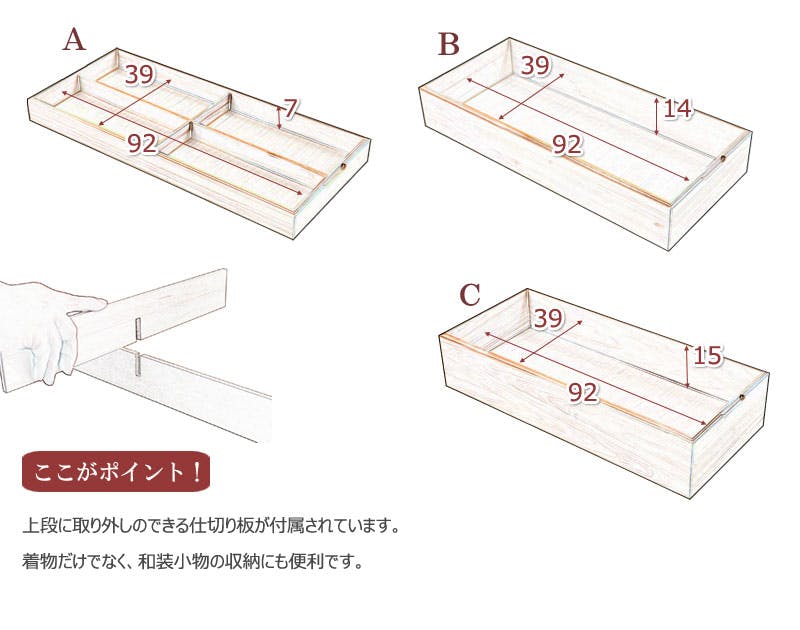 A

39

7

92

B

39

14

92

C

39

15

92

ここがポイント！

上段に取り外しのできる仕切り板が付属されています。

着物だけでなく、和装小物の収納にも便利です。