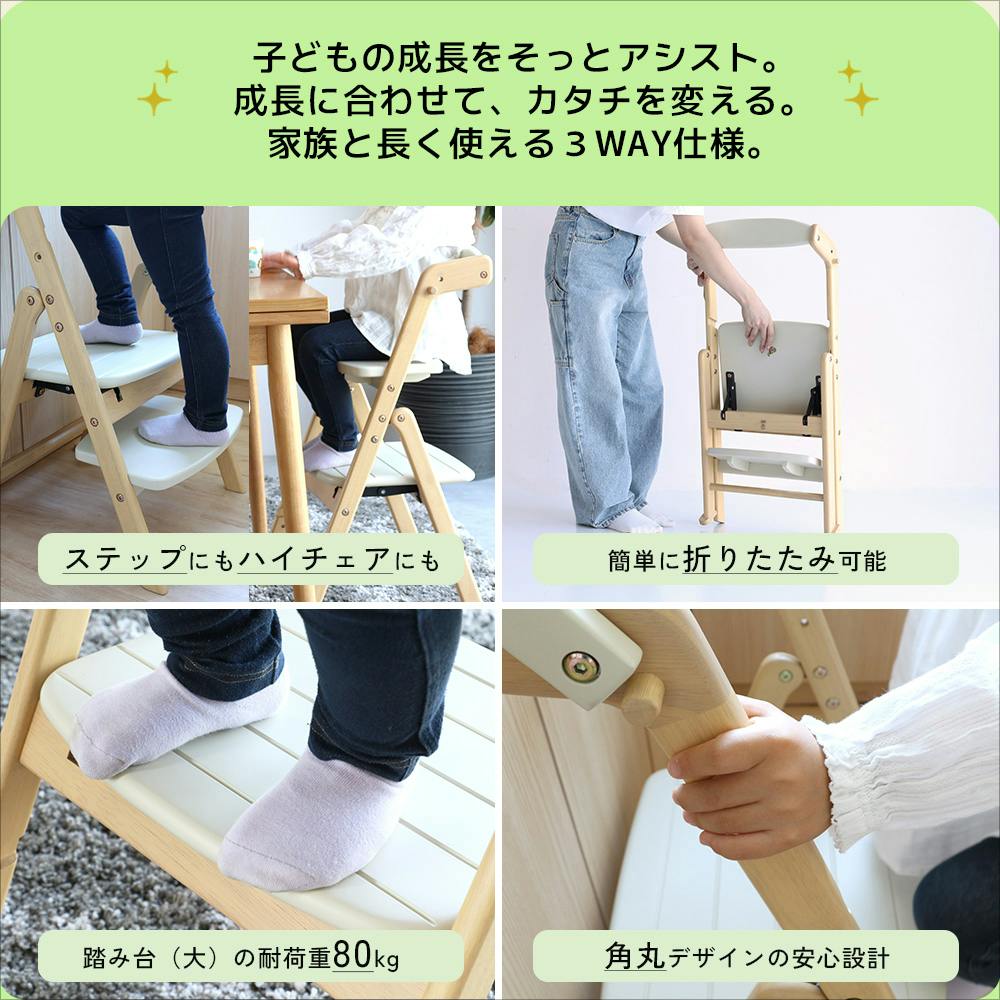 子どもの成長をそっとアシスト。
成長に合わせて、カタチを変える。
家族と長く使える３WAY仕様。

ステップにもハイチェアにも

簡単に折りたたみ可能

踏み台（大）の耐荷重80kg

角丸デザインの安心設計