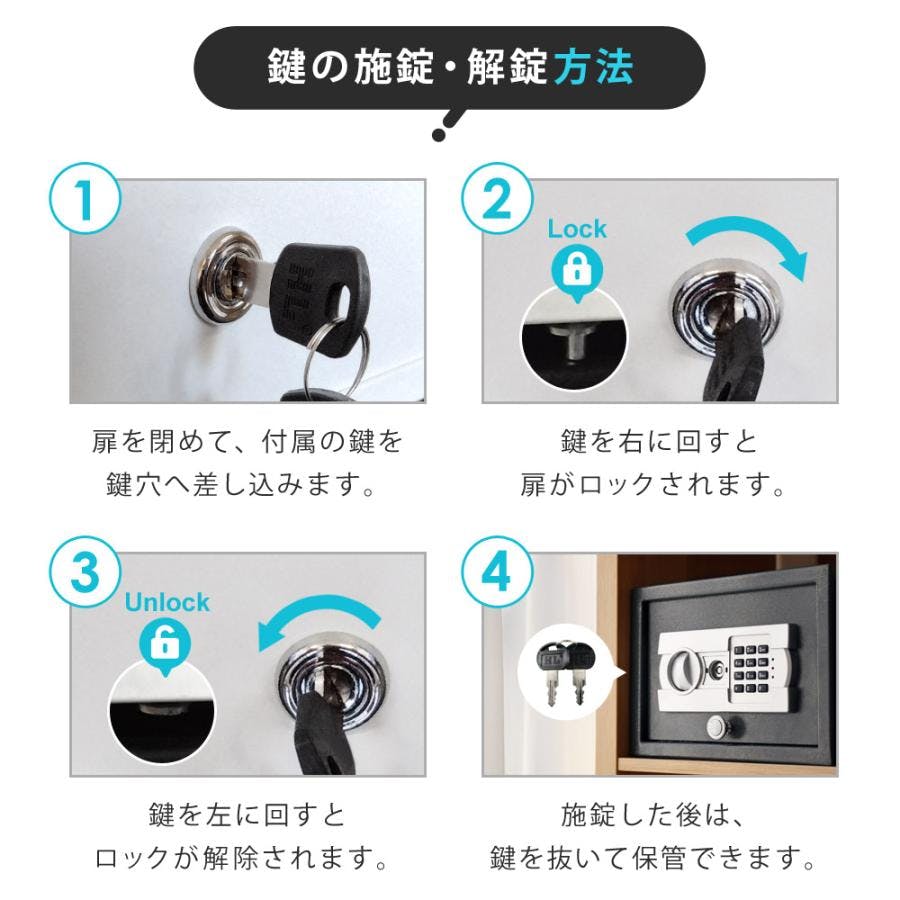 鍵の施錠・解錠方法

1

扉を閉めて、付属の鍵を鍵穴へ差し込みます。

2

Lock

鍵を右に回すと扉がロックされます。

3

Unlock

鍵を左に回すとロックが解除されます。

4

施錠した後は、鍵を抜いて保管できます。