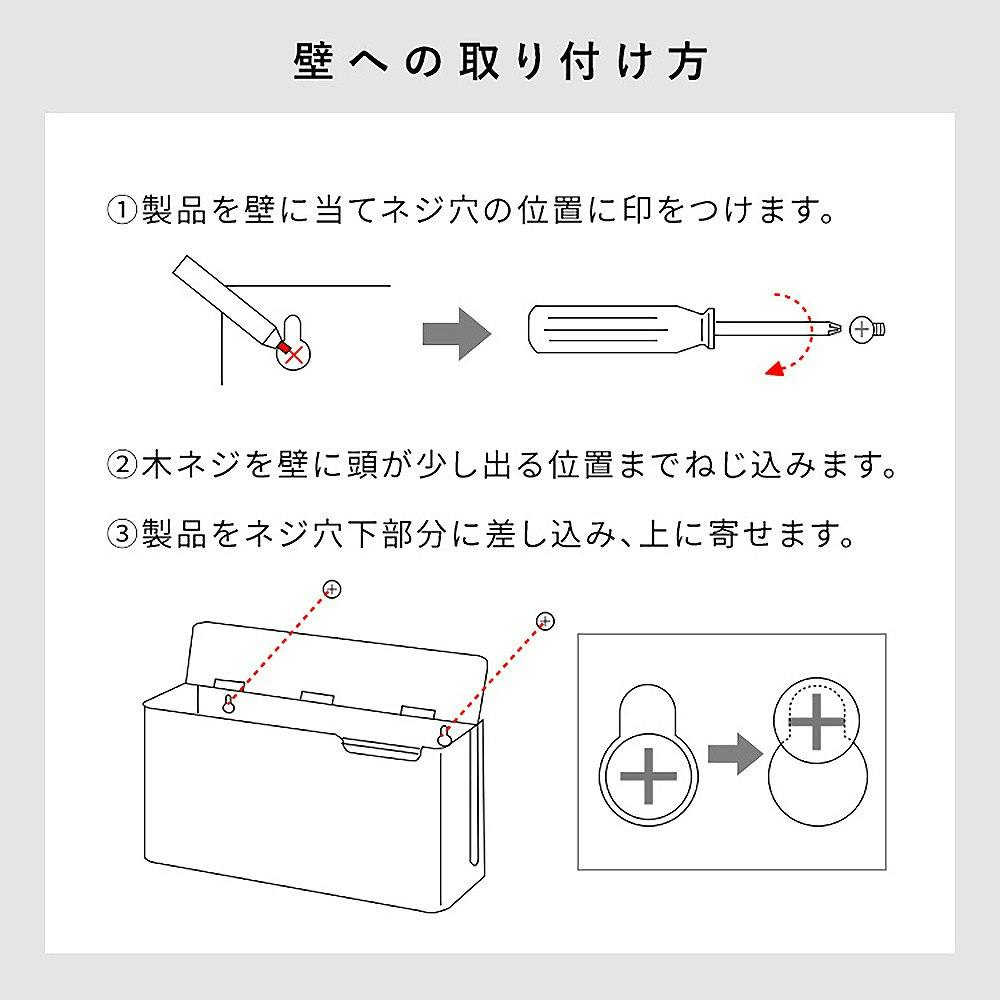 壁への取り付け方

①製品を壁に当てネジ穴の位置に印をつけます。

②木ネジを壁に頭が少し出る位置までねじ込みます。

③製品をネジ穴下部分に差し込み、上に寄せます。