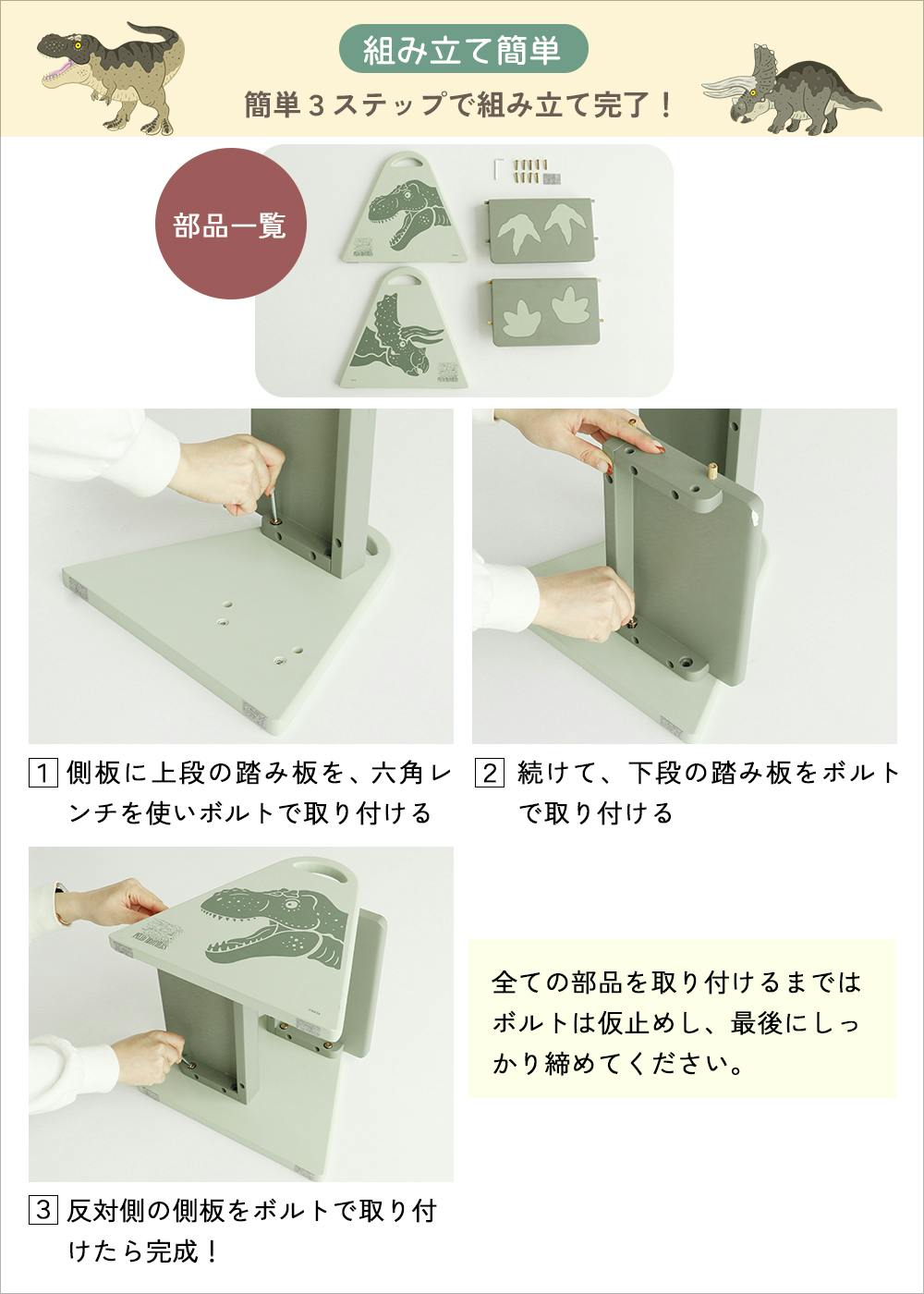 組み立て簡単

簡単３ステップで組み立て完了！

部品一覧

1 側板に上段の踏み板を、六角レンチを使いボルトで取り付ける

2 続けて、下段の踏み板をボルトで取り付ける

3 反対側の側板をボルトで取り付けたら完成！

全ての部品を取り付けるまではボルトは仮止めし、最後にしっかり締めてください。