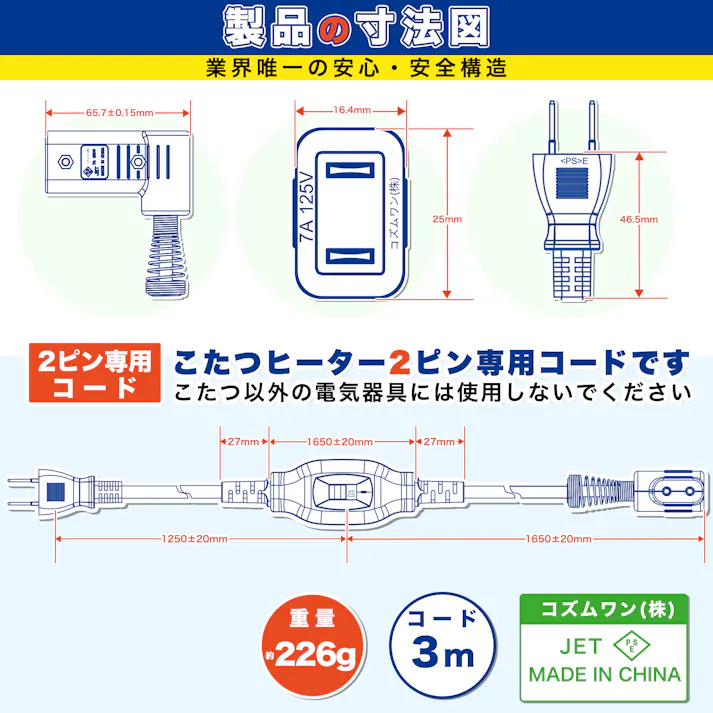 製品の寸法図

業界唯一の安心・安全構造

65.7±0.15mm

16.4mm

7A 125V

コズムワン(株)

25mm

<PS>E

46.5mm

2ピン専用コード

こたつヒーター2ピン専用コードです

こたつ以外の電気器具には使用しないでください

27mm

1650±20mm

27mm

1250±20mm

1650±20mm

重量

約226g

コード

3m

コズムワン(株)

JET

PSE

MADE IN CHINA