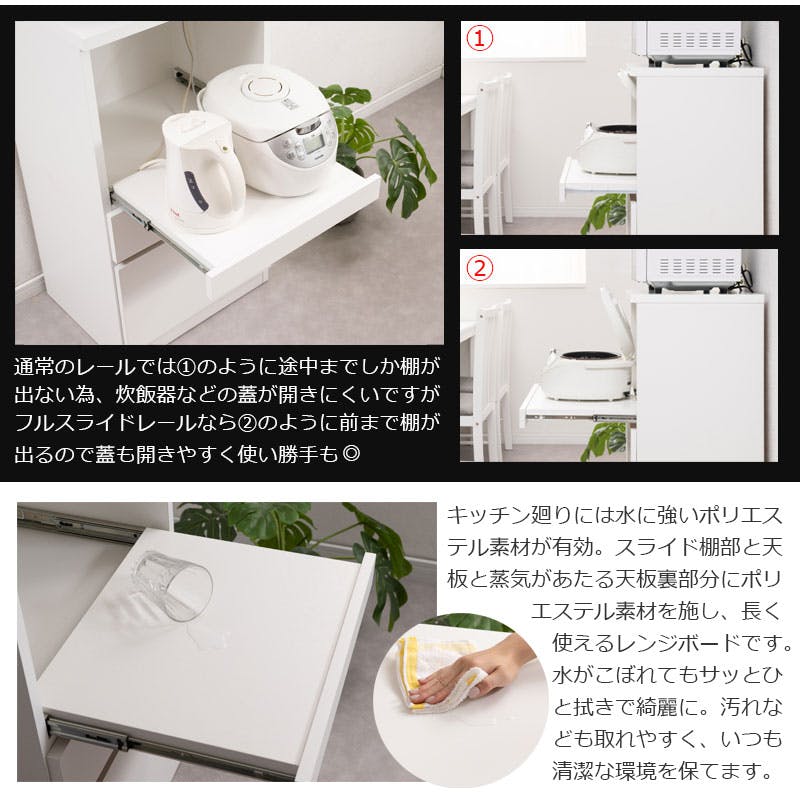 ①

②

通常のレールでは①のように途中までしか棚が出ない為、炊飯器などの蓋が開きにくいですがフルスライドレールなら②のように前まで棚が出るので蓋も開きやすく使い勝手も◎

キッチン廻りには水に強いポリエステル素材が有効。スライド棚部と天板と蒸気があたる天板裏部分にポリエステル素材を施し、長く使えるレンジボードです。水がこぼれてもサッとひと拭きで綺麗に。汚れなども取れやすく、いつも清潔な環境を保てます。