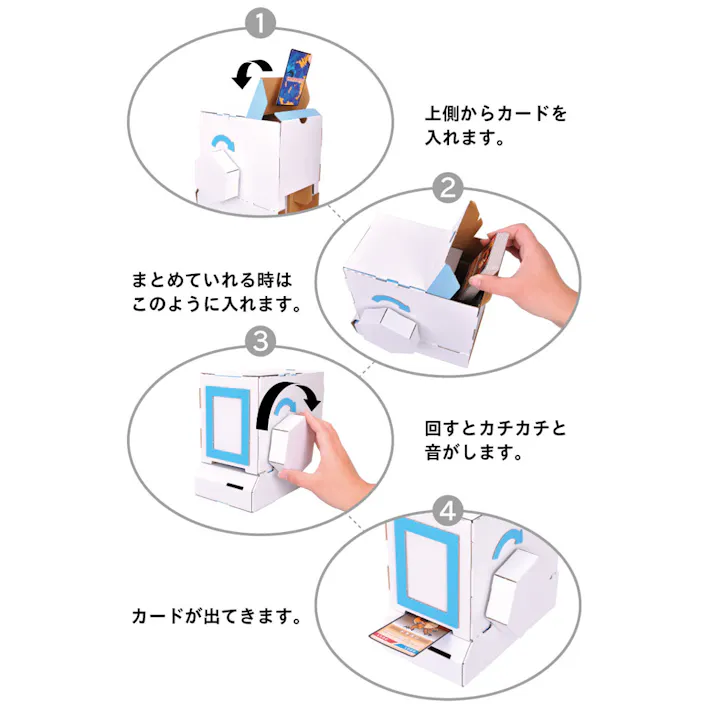 1

上側からカードを入れます。

2

まとめていれる時はこのように入れます。

3

回すとカチカチと音がします。

4

カードが出てきます。