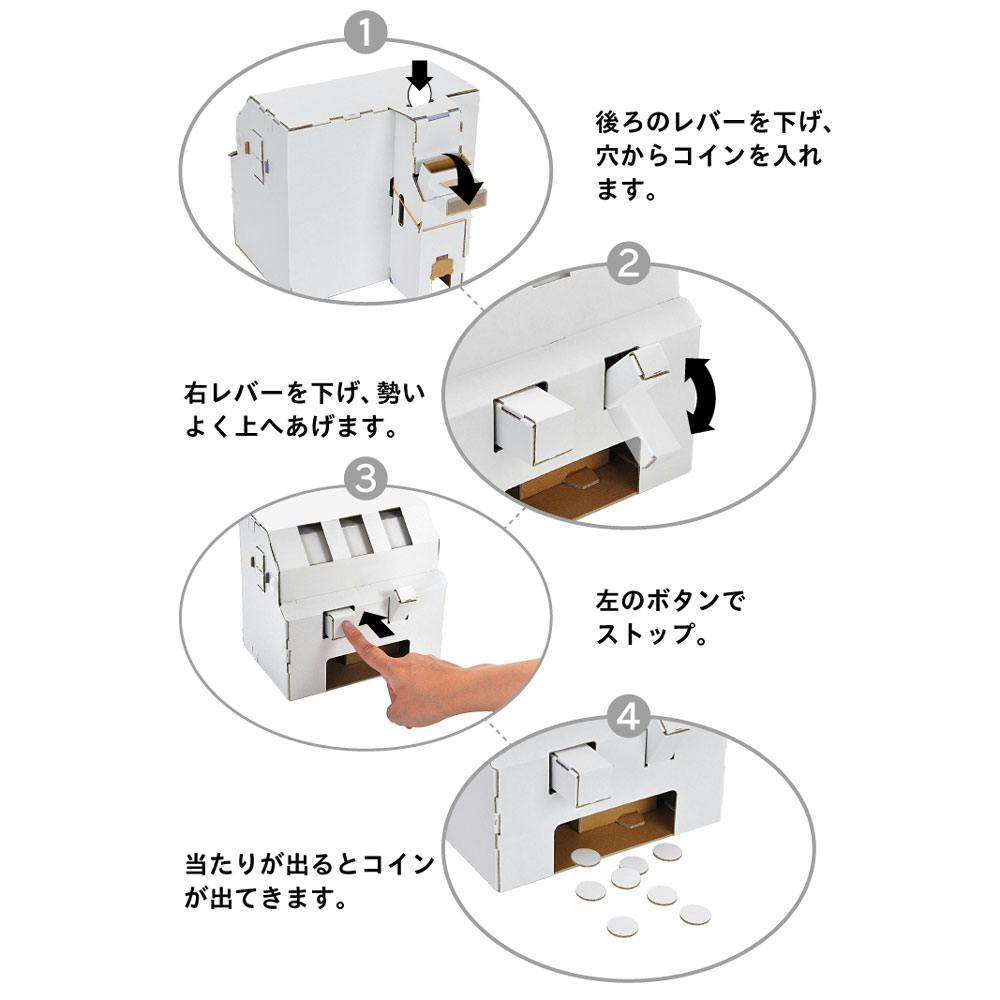 1

後ろのレバーを下げ、穴からコインを入れます。

2

右レバーを下げ、勢いよく上へあげます。

3

左のボタンでストップ。

4

当たりが出るとコインが出てきます。