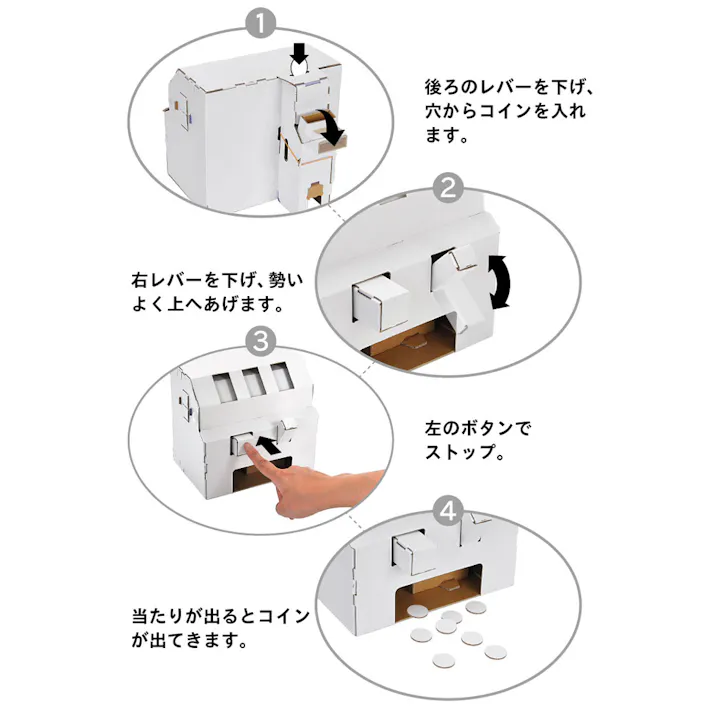 1

後ろのレバーを下げ、穴からコインを入れます。

2

右レバーを下げ、勢いよく上へあげます。

3

左のボタンでストップ。

4

当たりが出るとコインが出てきます。