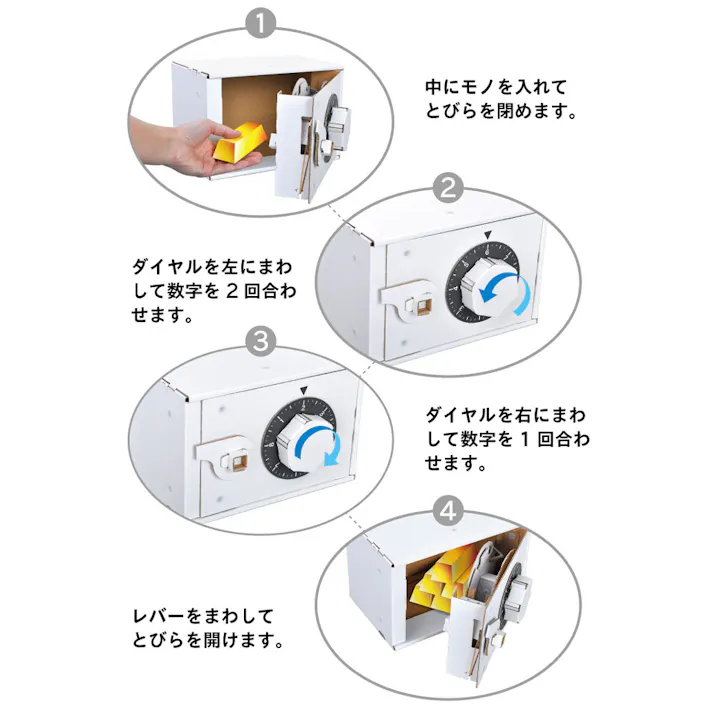 1

中にモノを入れてとびらを閉めます。

2

ダイヤルを左にまわして数字を 2 回合わせます。

3

ダイヤルを右にまわして数字を 1 回合わせます。

4

レバーをまわしてとびらを開けます。