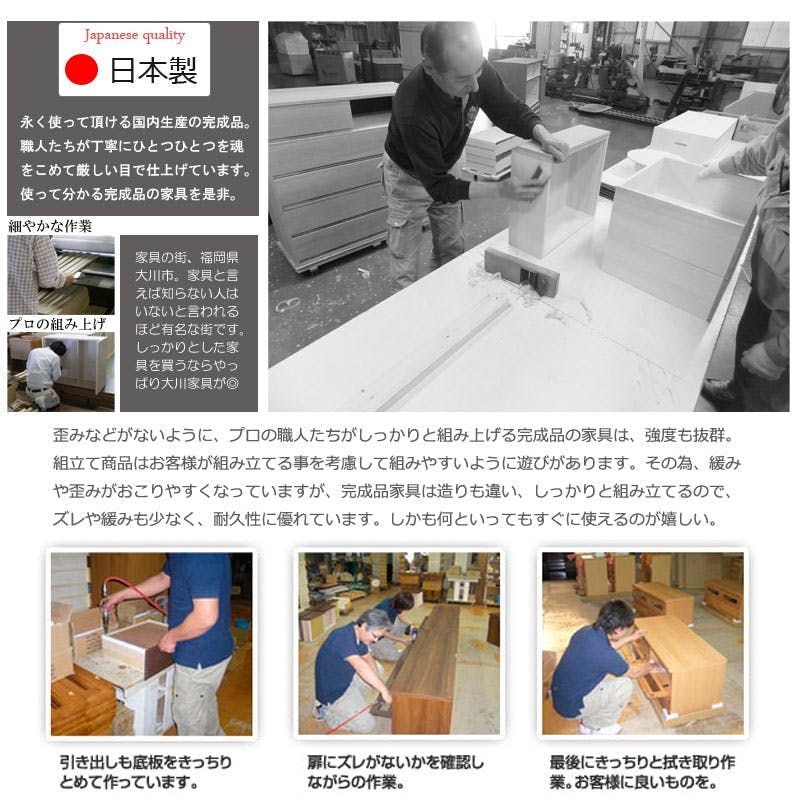 Japanese quality
日本製

永く使って頂ける国内生産の完成品。職人たちが丁寧にひとつひとつを魂をこめて厳しい目で仕上げています。使って分かる完成品の家具を是非。

細やかな作業

プロの組み上げ

家具の街、福岡県大川市。家具と言えば知らない人はいないと言われるほど有名な街です。しっかりとした家具を買うならやっぱり大川家具が◎

歪みなどがないように、プロの職人たちがしっかりと組み上げる完成品の家具は、強度も抜群。組立て商品はお客様が組み立てる事を考慮して組みやすいように遊びがあります。その為、緩みや歪みがおこりやすくなっていますが、完成品家具は造りも違い、しっかりと組み立てるので、ズレや緩みも少なく、耐久性に優れています。しかも何といってもすぐに使えるのが嬉しい。

引き出しも底板をきっちりとめて作っています。

扉にズレがないかを確認しながらの作業。

最後にきっちりと拭き取り作業。お客様に良いものを。