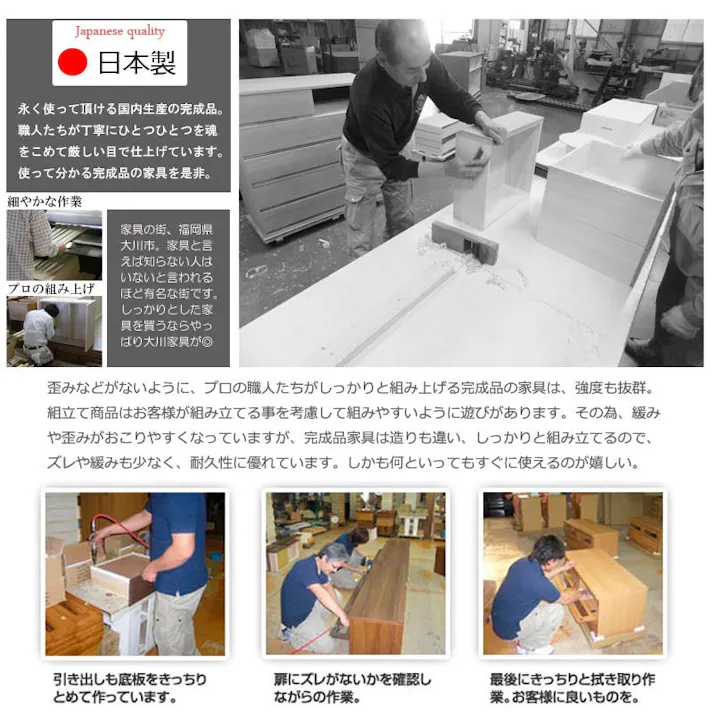 Japanese quality
日本製

永く使って頂ける国内生産の完成品。職人たちが丁寧にひとつひとつを魂をこめて厳しい目で仕上げています。使って分かる完成品の家具を是非。

細やかな作業

プロの組み上げ

家具の街、福岡県大川市。家具と言えば知らない人はいないと言われるほど有名な街です。しっかりとした家具を買うならやっぱり大川家具が◎

歪みなどがないように、プロの職人たちがしっかりと組み上げる完成品の家具は、強度も抜群。組立て商品はお客様が組み立てる事を考慮して組みやすいように遊びがあります。その為、緩みや歪みがおこりやすくなっていますが、完成品家具は造りも違い、しっかりと組み立てるので、ズレや緩みも少なく、耐久性に優れています。しかも何といってもすぐに使えるのが嬉しい。

引き出しも底板をきっちりとめて作っています。

扉にズレがないかを確認しながらの作業。

最後にきっちりと拭き取り作業。お客様に良いものを。