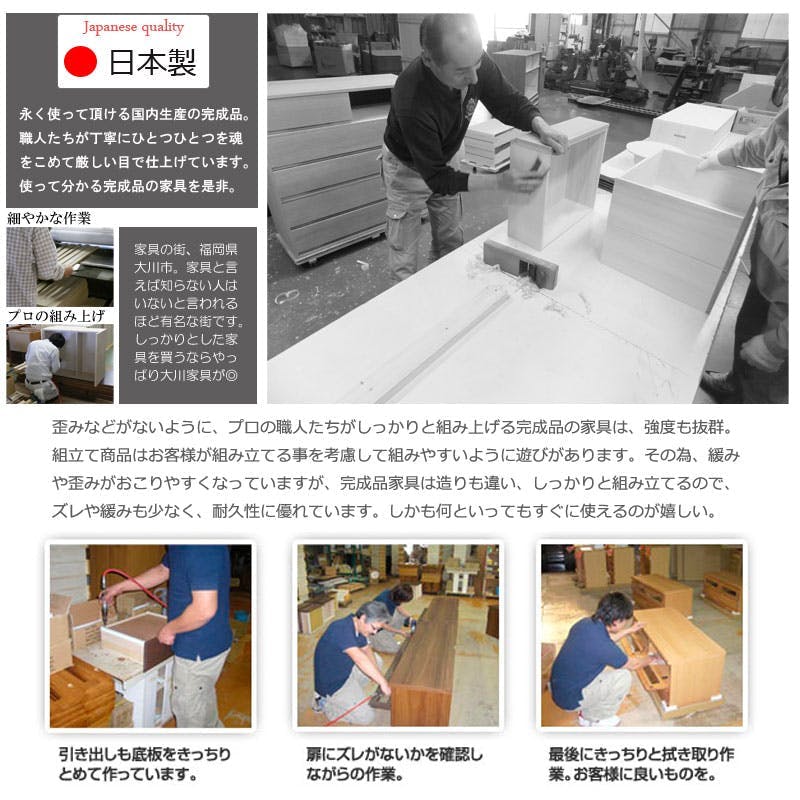 Japanese quality

日本製

永く使って頂ける国内生産の完成品。職人たちが丁寧にひとつひとつを魂をこめて厳しい目で仕上げています。使って分かる完成品の家具を是非。

細やかな作業

プロの組み上げ

家具の街、福岡県大川市。家具と言えば知らない人はいないと言われるほど有名な街です。しっかりとした家具を買うならやっぱり大川家具が◎

歪みなどがないように、プロの職人たちがしっかりと組み上げる完成品の家具は、強度も抜群。組立て商品はお客様が組み立てる事を考慮して組みやすいように遊びがあります。その為、緩みや歪みがおこりやすくなっていますが、完成品家具は造りも違い、しっかりと組み立てるので、ズレや緩みも少なく、耐久性に優れています。しかも何といってもすぐに使えるのが嬉しい。

引き出しも底板をきっちりとめて作っています。

扉にズレがないかを確認しながらの作業。

最後にきっちりと拭き取り作業。お客様に良いものを。