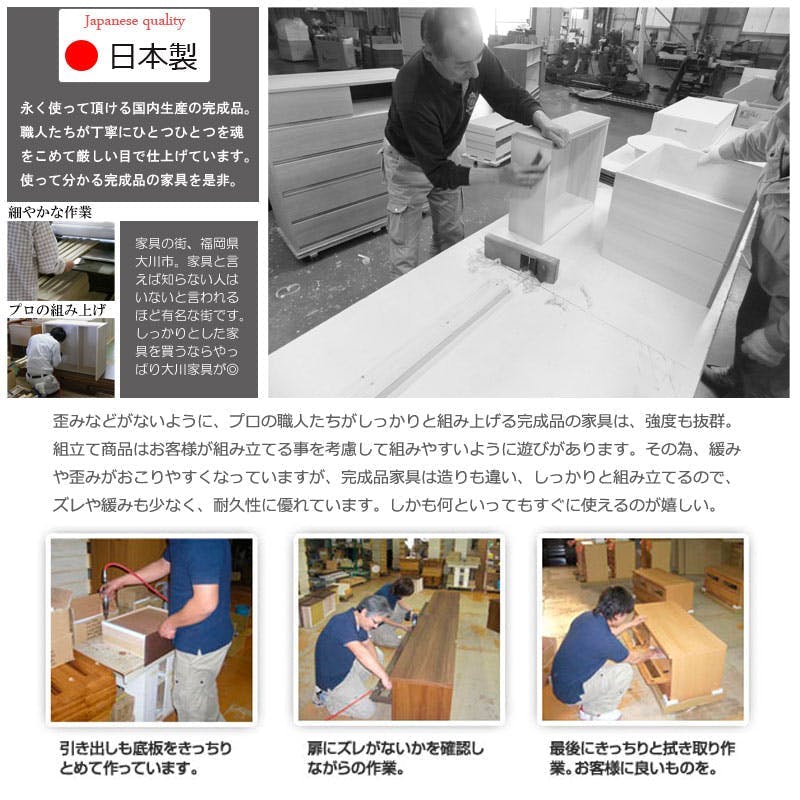 Japanese quality
日本製

永く使って頂ける国内生産の完成品。職人たちが丁寧にひとつひとつを魂をこめて厳しい目で仕上げています。使って分かる完成品の家具を是非。

細やかな作業

プロの組み上げ

家具の街、福岡県大川市。家具と言えば知らない人はいないと言われるほど有名な街です。しっかりとした家具を買うならやっぱり大川家具が◎

歪みなどがないように、プロの職人たちがしっかりと組み上げる完成品の家具は、強度も抜群。組立て商品はお客様が組み立てる事を考慮して組みやすいように遊びがあります。その為、緩みや歪みがおこりやすくなっていますが、完成品家具は造りも違い、しっかりと組み立てるので、ズレや緩みも少なく、耐久性に優れています。しかも何といってもすぐに使えるのが嬉しい。

引き出しも底板をきっちりとめて作っています。

扉にズレがないかを確認しながらの作業。

最後にきっちりと拭き取り作業。お客様に良いものを。