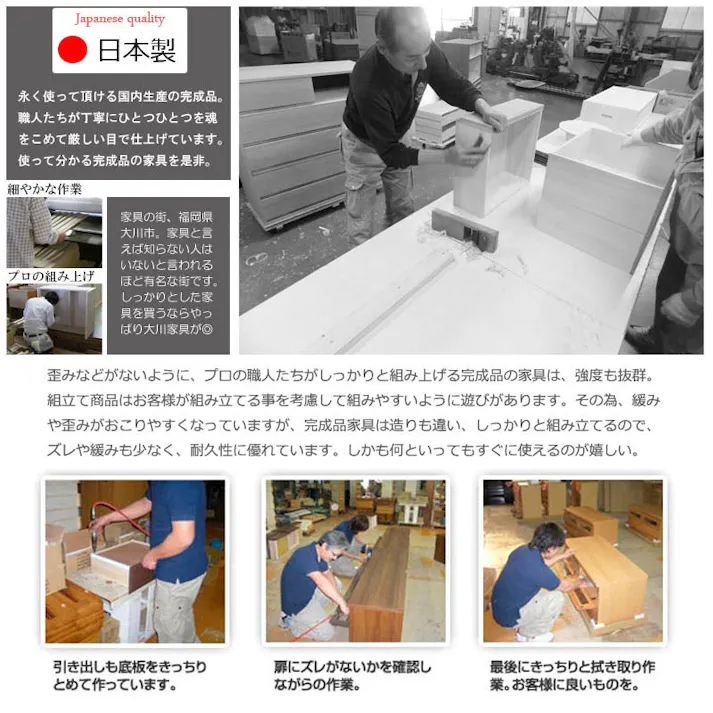 Japanese quality

日本製

永く使って頂ける国内生産の完成品。職人たちが丁寧にひとつひとつを魂をこめて厳しい目で仕上げています。使って分かる完成品の家具を是非。

細やかな作業

プロの組み上げ

家具の街、福岡県大川市。家具と言えば知らない人はいないと言われるほど有名な街です。しっかりとした家具を買うならやっぱり大川家具が◎

歪みなどがないように、プロの職人たちがしっかりと組み上げる完成品の家具は、強度も抜群。組立て商品はお客様が組み立てる事を考慮して組みやすいように遊びがあります。その為、緩みや歪みがおこりやすくなっていますが、完成品家具は造りも違い、しっかりと組み立てるので、ズレや緩みも少なく、耐久性に優れています。しかも何といってもすぐに使えるのが嬉しい。

引き出しも底板をきっちりとめて作っています。

扉にズレがないかを確認しながらの作業。

最後にきっちりと拭き取り作業。お客様に良いものを。