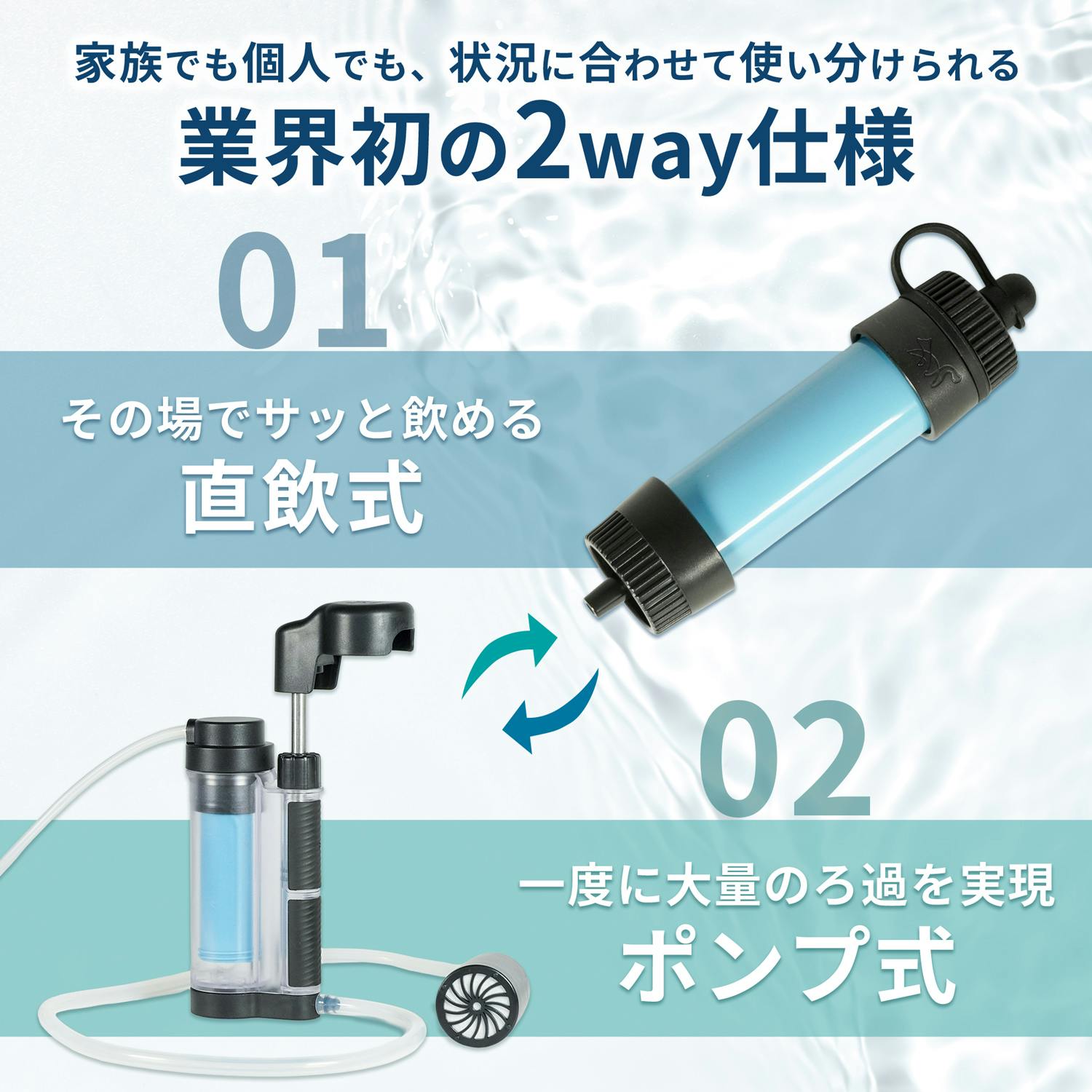 家族でも個人でも、状況に合わせて使い分けられる
業界初の2way仕様

01
その場でサッと飲める
直飲式

02
一度に大量のろ過を実現
ポンプ式