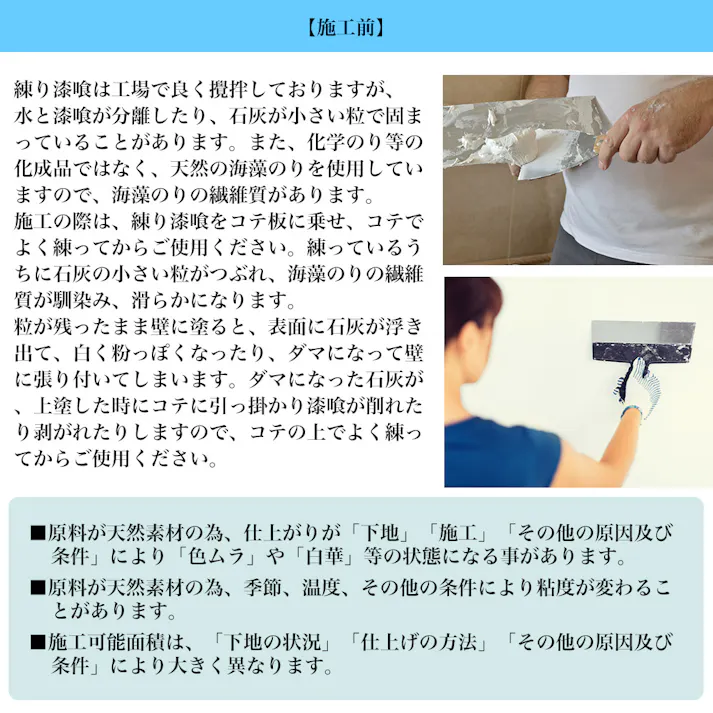 【施工前】

練り漆喰は工場で良く攪拌しておりますが、水と漆喰が分離したり、石灰が小さい粒で固まっていることがあります。また、化学のり等の化成品ではなく、天然の海藻のりを使用していますので、海藻のりの繊維質があります。
施工の際は、練り漆喰をコテ板に乗せ、コテでよく練ってからご使用ください。練っているうちに石灰の小さい粒がつぶれ、海藻のりの繊維質が馴染み、滑らかになります。
粒が残ったまま壁に塗ると、表面に石灰が浮き出て、白く粉っぽくなったり、ダマになって壁に張り付いてしまいます。ダマになった石灰が、上塗した時にコテに引っ掛かり漆喰が削れたり剥がれたりしますので、コテの上でよく練ってからご使用ください。

■原料が天然素材の為、仕上がりが「下地」「施工」「その他の原因及び条件」により「色ムラ」や「白華」等の状態になる事があります。

■原料が天然素材の為、季節、温度、その他の条件により粘度が変わることがあります。

■施工可能面積は、「下地の状況」「仕上げの方法」「その他の原因及び条件」により大きく異なります。