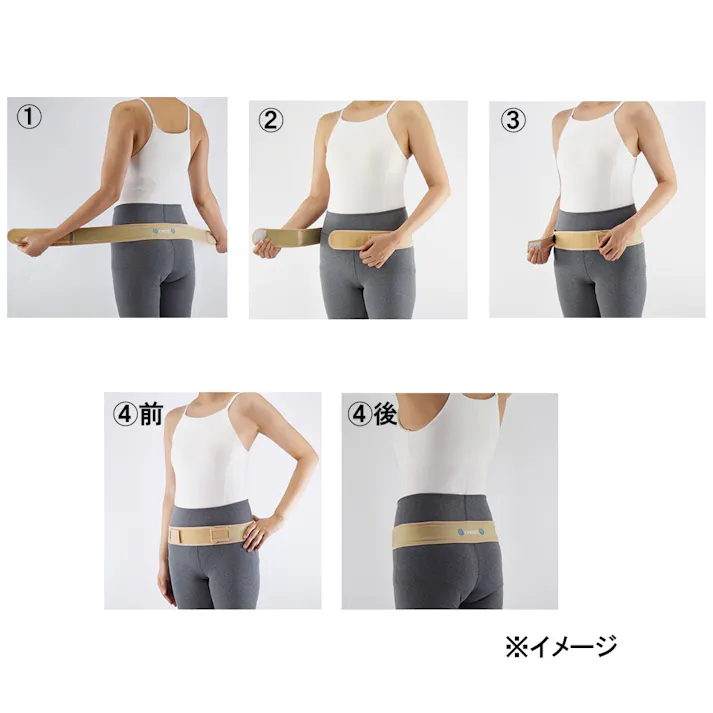 ①

②

③

④前

④後

※イメージ