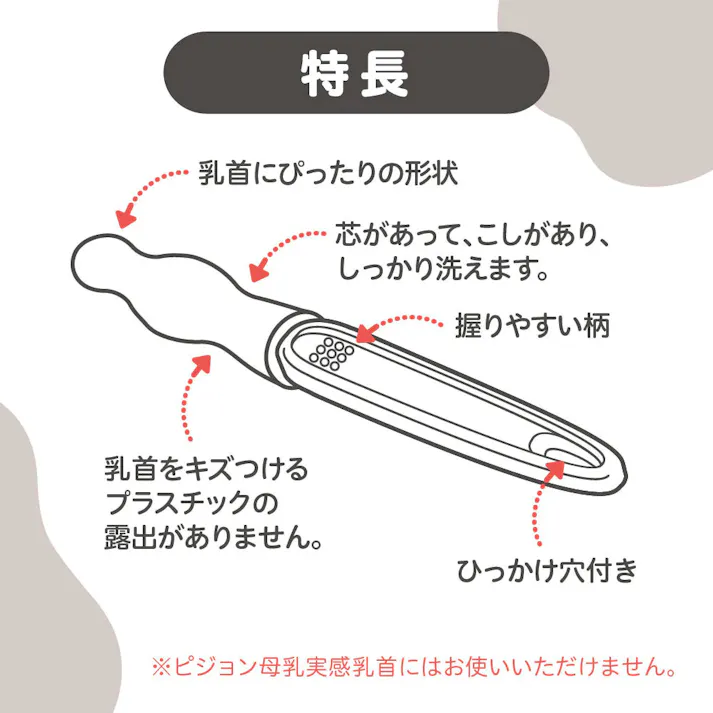 特長

乳首にぴったりの形状

芯があって、こしがあり、しっかり洗えます。

握りやすい柄

乳首をキズつけるプラスチックの露出がありません。

ひっかけ穴付き

※ピジョン母乳実感乳首にはお使いいただけません。