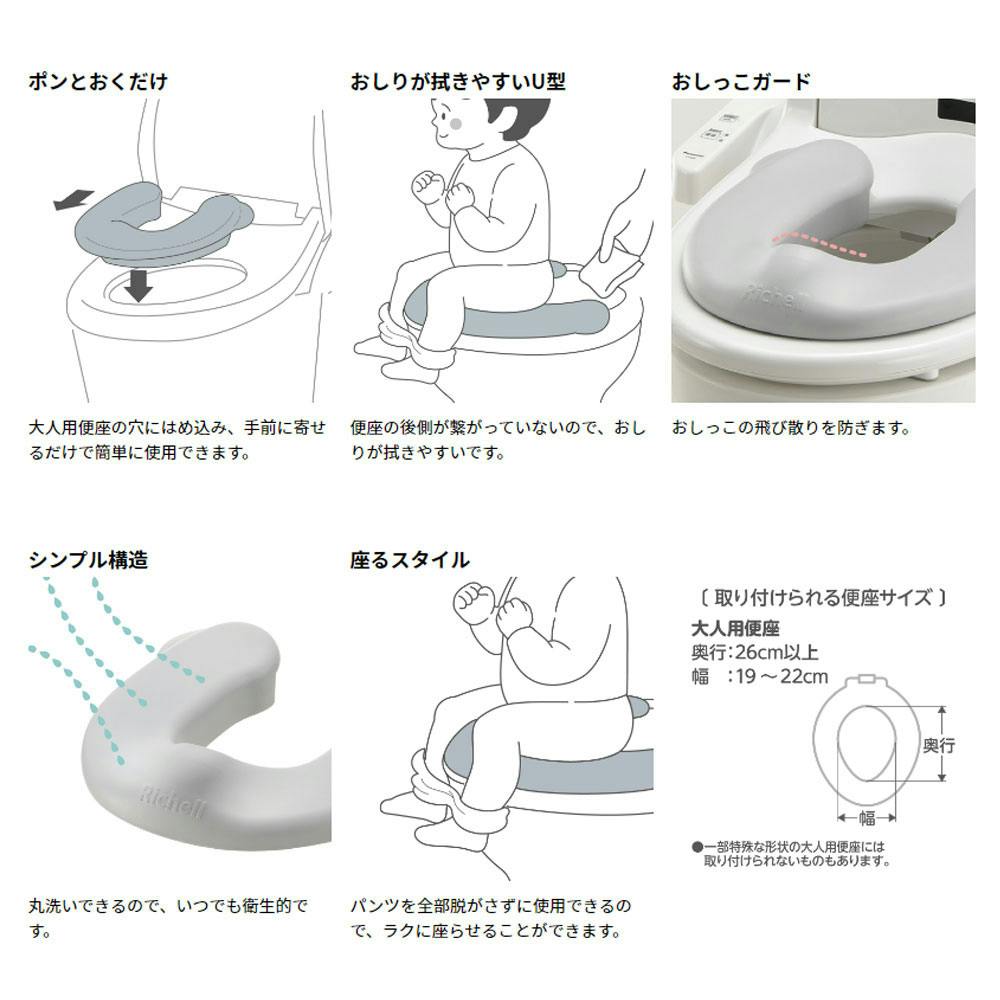 ポンとおくだけ

大人用便座の穴にはめ込み、手前に寄せるだけで簡単に使用できます。

おしりが拭きやすいU型

便座の後側が繋がっていないので、おしりが拭きやすいです。

おしっこガード

Richell

おしっこの飛び散りを防ぎます。

シンプル構造

Richell

丸洗いできるので、いつでも衛生的です。

座るスタイル

パンツを全部脱がさずに使用できるので、ラクに座らせることができます。

〔 取り付けられる便座サイズ 〕

大人用便座
奥行:26cm以上
幅 :19～22cm

奥行

幅

●一部特殊な形状の大人用便座には取り付けられないものもあります。