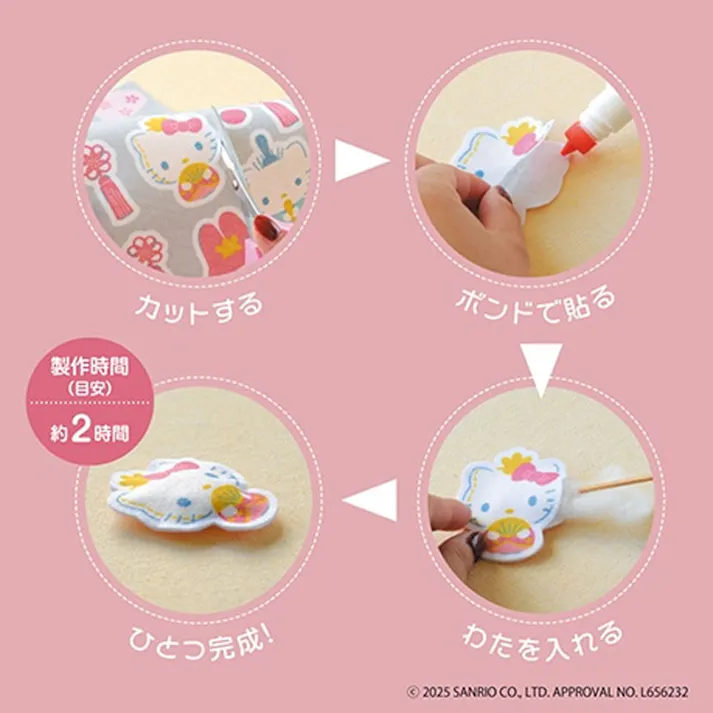 カットする

ボンドで貼る

製作時間
(目安)
約2時間

ひとつ完成!

わたを入れる

© 2025 SANRIO CO., LTD. APPROVAL NO. L656232