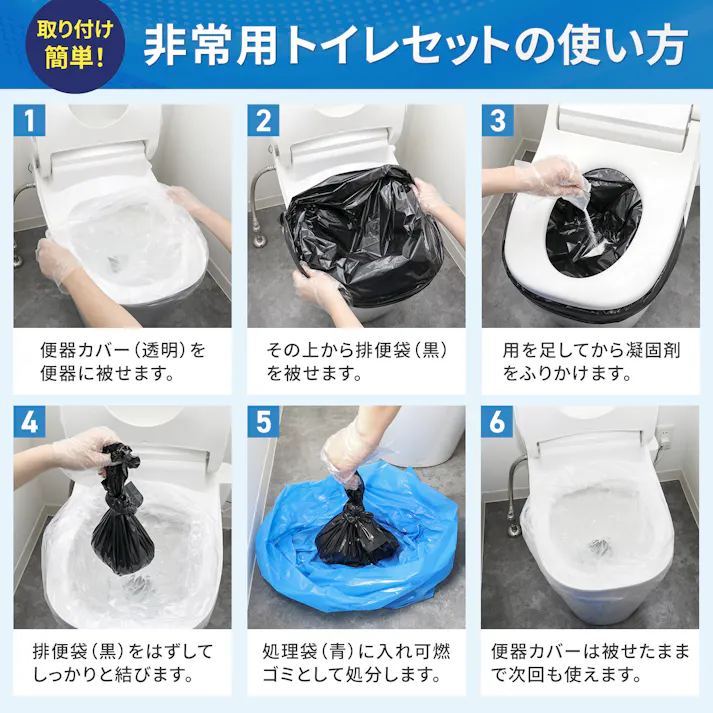 取り付け簡単!

非常用トイレセットの使い方

1
便器カバー（透明）を便器に被せます。

2
その上から排便袋（黒）を被せます。

3
用を足してから凝固剤をふりかけます。

4
排便袋（黒）をはずしてしっかりと結びます。

5
処理袋（青）に入れ可燃ゴミとして処分します。

6
便器カバーは被せたままで次回も使えます。