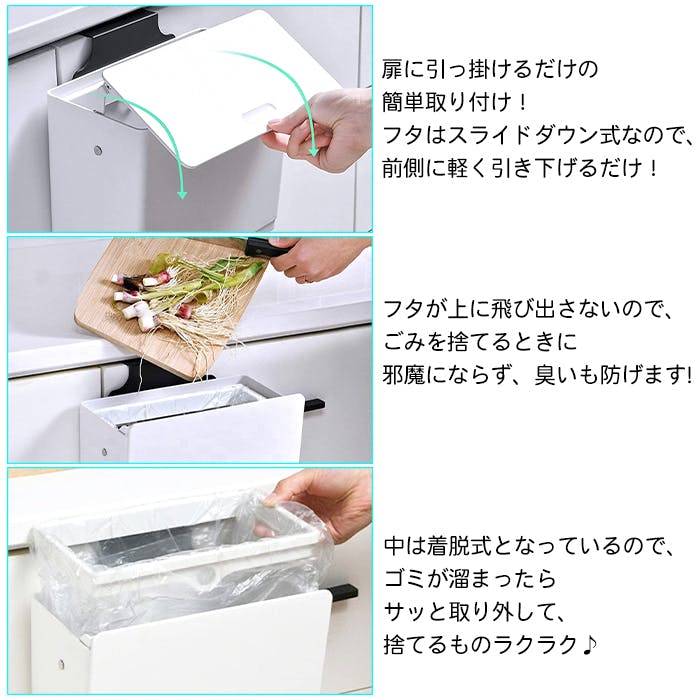 扉に引っ掛けるだけの
簡単取り付け！
フタはスライドダウン式なので、
前側に軽く引き下げるだけ！

フタが上に飛び出さないので、
ごみを捨てるときに
邪魔にならず、臭いも防げます!

中は着脱式となっているので、
ゴミが溜まったら
サッと取り外して、
捨てるものラクラク♪