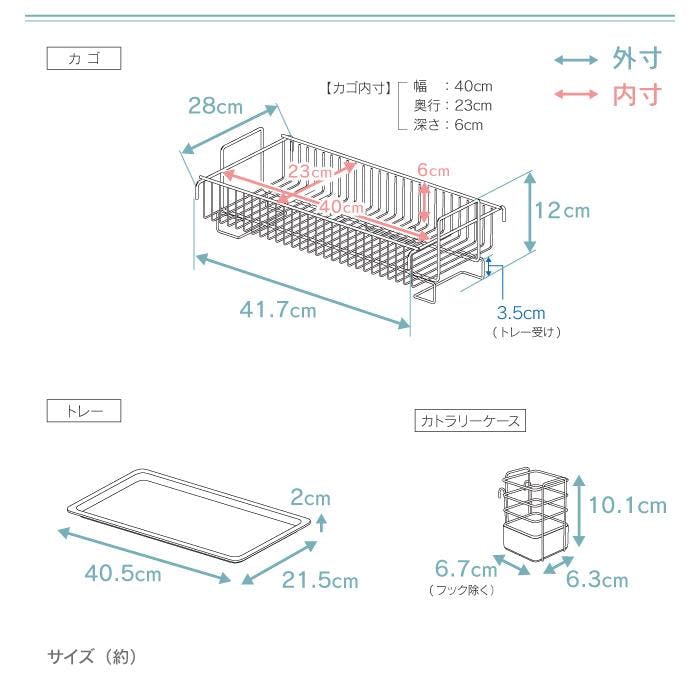 カゴ

外寸
内寸

【カゴ内寸】 幅 ：40cm
奥行：23cm
深さ：6cm

28cm
23cm
6cm
40cm
12cm
41.7cm
3.5cm
（トレー受け）

トレー

2cm
40.5cm
21.5cm

カトラリーケース

10.1cm
6.7cm
（フック除く）
6.3cm

サイズ（約）