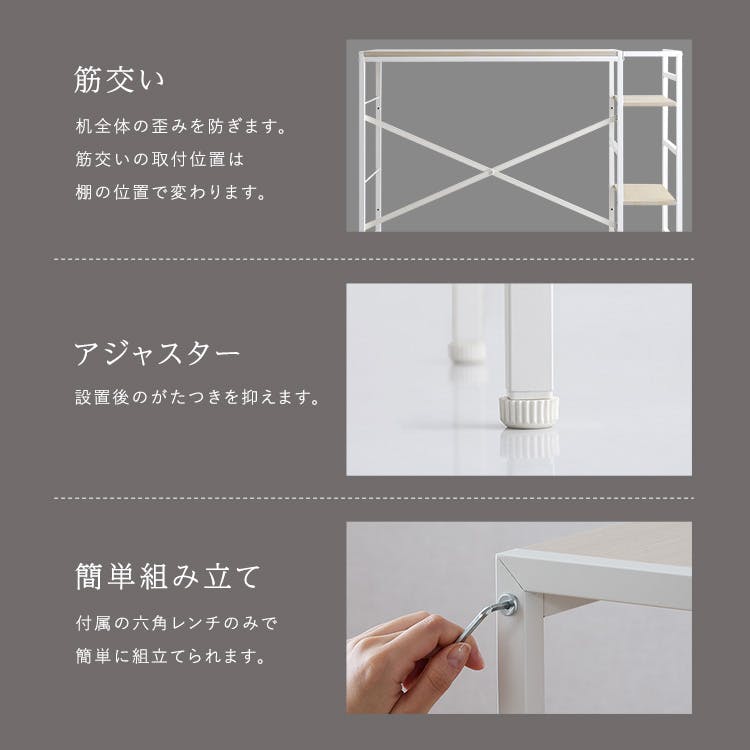 筋交い

机全体の歪みを防ぎます。
筋交いの取付位置は
棚の位置で変わります。

アジャスター

設置後のがたつきを抑えます。

簡単組み立て

付属の六角レンチのみで
簡単に組立てられます。