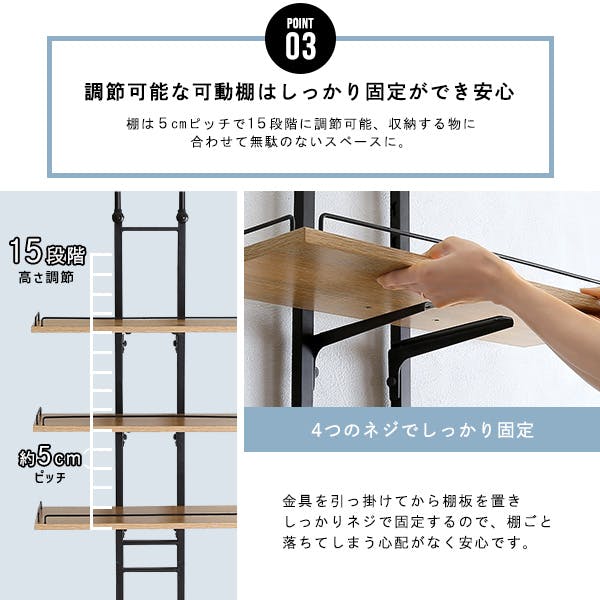 POINT
03

調節可能な可動棚はしっかり固定ができ安心

棚は5cmピッチで15段階に調節可能、収納する物に合わせて無駄のないスペースに。

15段階
高さ調節

約5cm
ピッチ

4つのネジでしっかり固定

金具を引っ掛けてから棚板を置きしっかりネジで固定するので、棚ごと落ちてしまう心配がなく安心です。