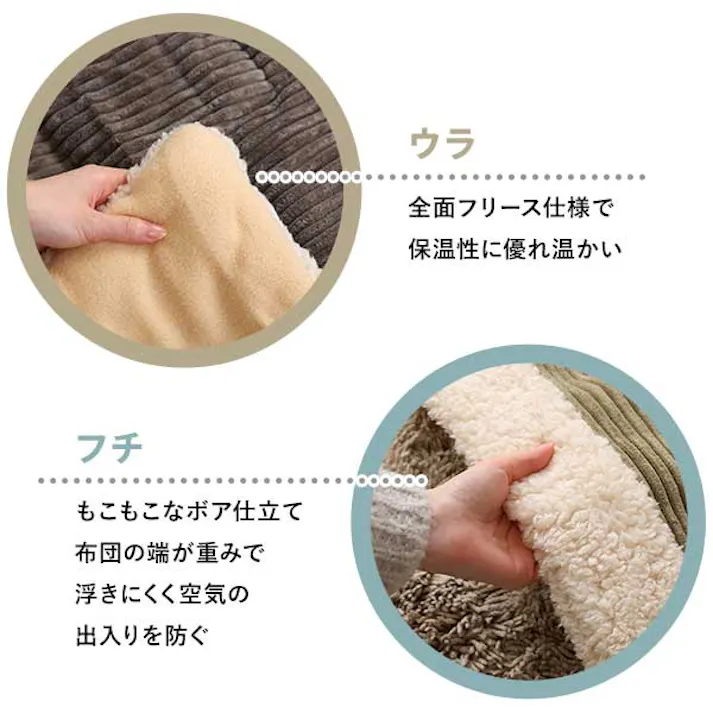 ウラ

全面フリース仕様で
保温性に優れ温かい

フチ

もこもこなボア仕立て
布団の端が重みで
浮きにくく空気の
出入りを防ぐ