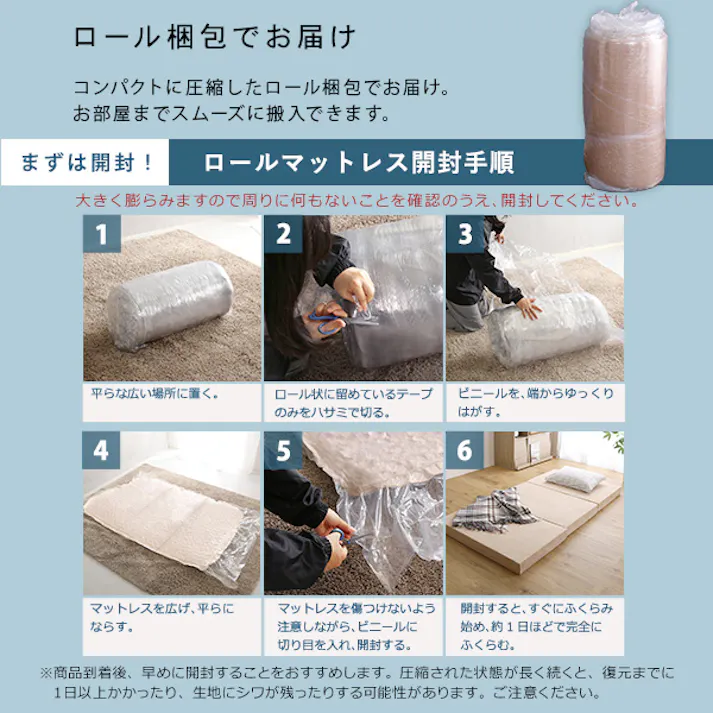 ロール梱包でお届け

コンパクトに圧縮したロール梱包でお届け。
お部屋までスムーズに搬入できます。

まずは開封！

ロールマットレス開封手順

大きく膨らみますので周りに何もないことを確認のうえ、開封してください。

1

平らな広い場所に置く。

2

ロール状に留めているテープのみをハサミで切る。

3

ビニールを、端からゆっくりはがす。

4

マットレスを広げ、平らにならす。

5

マットレスを傷つけないよう注意しながら、ビニールに切り目を入れ、開封する。

6

開封すると、すぐにふくらみ始め、約１日ほどで完全にふくらむ。

※商品到着後、早めに開封することをおすすめします。圧縮された状態が長く続くと、復元までに１日以上かかったり、生地にシワが残ったりする可能性があります。ご注意ください。