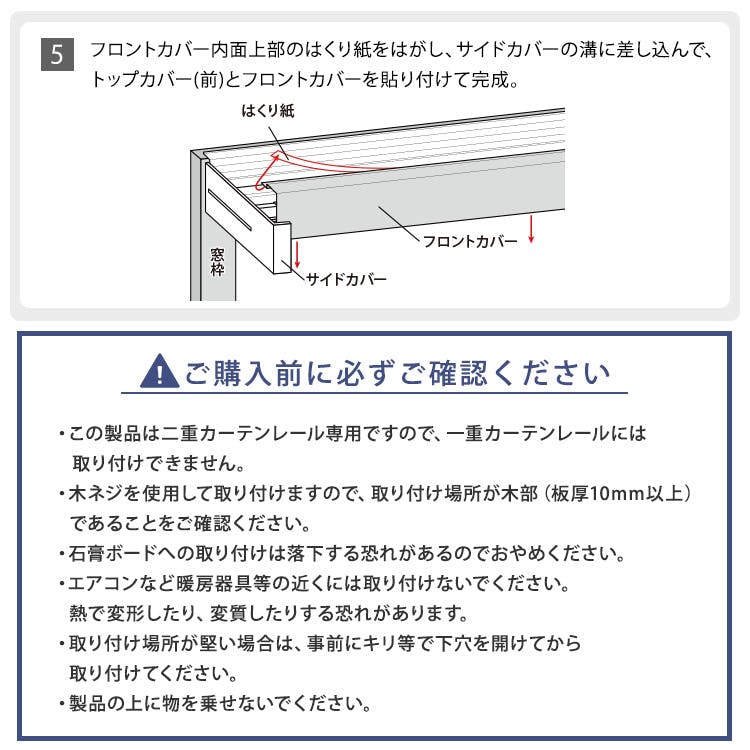 5 フロントカバー内面上部のはくり紙をはがし、サイドカバーの溝に差し込んで、トップカバー(前)とフロントカバーを貼り付けて完成。

はくり紙

フロントカバー

窓枠

サイドカバー

ご購入前に必ずご確認ください

・この製品は二重カーテンレール専用ですので、一重カーテンレールには取り付けできません。

・木ネジを使用して取り付けますので、取り付け場所が木部（板厚10mm以上）であることをご確認ください。

・石膏ボードへの取り付けは落下する恐れがあるのでおやめください。

・エアコンなど暖房器具等の近くには取り付けないでください。熱で変形したり、変質したりする恐れがあります。

・取り付け場所が堅い場合は、事前にキリ等で下穴を開けてから取り付けてください。

・製品の上に物を乗せないでください。