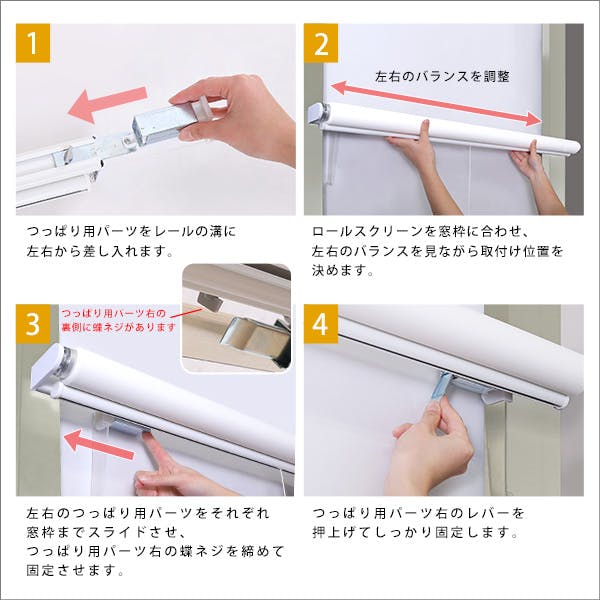 1

つっぱり用パーツをレールの溝に左右から差し入れます。

2

左右のバランスを調整

ロールスクリーンを窓枠に合わせ、左右のバランスを見ながら取付け位置を決めます。

3

つっぱり用パーツ右の裏側に蝶ネジがあります

左右のつっぱり用パーツをそれぞれ窓枠までスライドさせ、つっぱり用パーツ右の蝶ネジを締めて固定させます。

4

つっぱり用パーツ右のレバーを押上げてしっかり固定します。