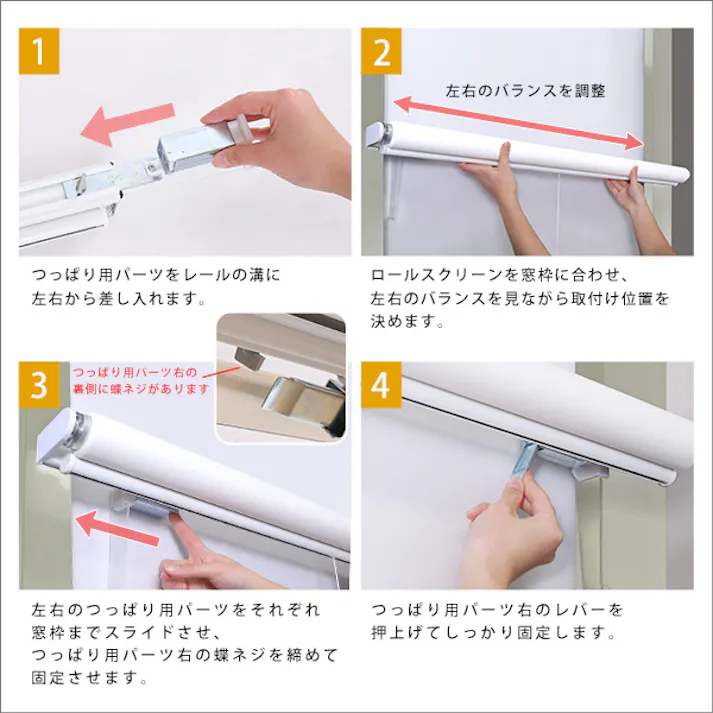 1

つっぱり用パーツをレールの溝に左右から差し入れます。

2

左右のバランスを調整

ロールスクリーンを窓枠に合わせ、左右のバランスを見ながら取付け位置を決めます。

3

つっぱり用パーツ右の裏側に蝶ネジがあります

左右のつっぱり用パーツをそれぞれ窓枠までスライドさせ、つっぱり用パーツ右の蝶ネジを締めて固定させます。

4

つっぱり用パーツ右のレバーを押上げてしっかり固定します。