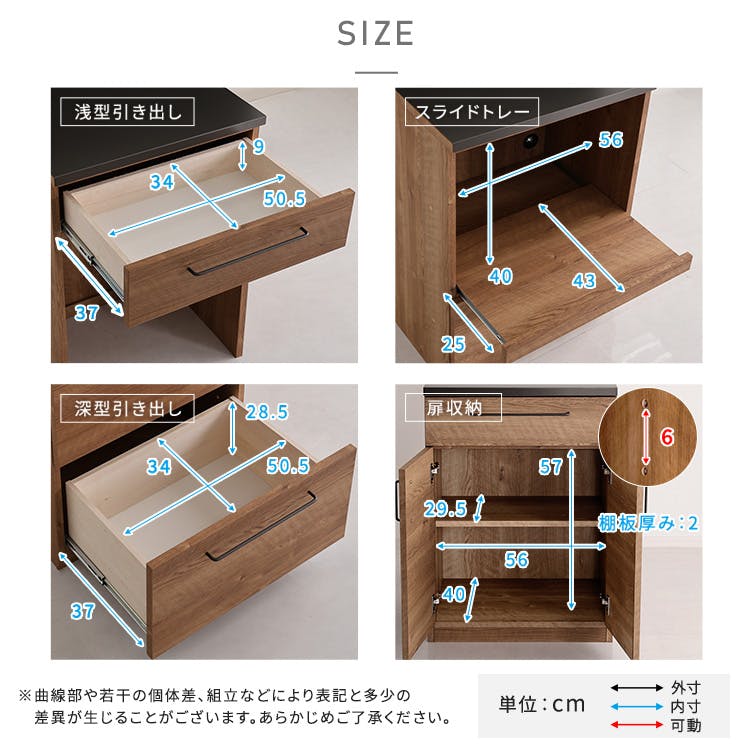 SIZE

浅型引き出し

9
34
50.5
37

スライドトレー

56
40
43
25

深型引き出し

28.5
34
50.5
37

扉収納

6
57
29.5
棚板厚み：2
56
40

※曲線部や若干の個体差、組立などにより表記と多少の差異が生じることがございます。あらかじめご了承ください。

単位：cm
外寸
内寸
可動