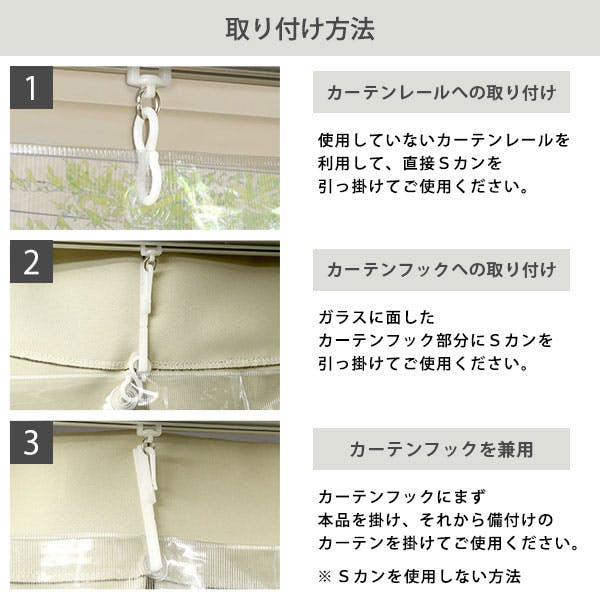 取り付け方法

1

カーテンレールへの取り付け

使用していないカーテンレールを利用して、直接Sカンを引っ掛けてご使用ください。

2

カーテンフックへの取り付け

ガラスに面したカーテンフック部分にSカンを引っ掛けてご使用ください。

3

カーテンフックを兼用

カーテンフックにまず本品を掛け、それから備付けのカーテンを掛けてご使用ください。

※ Sカンを使用しない方法