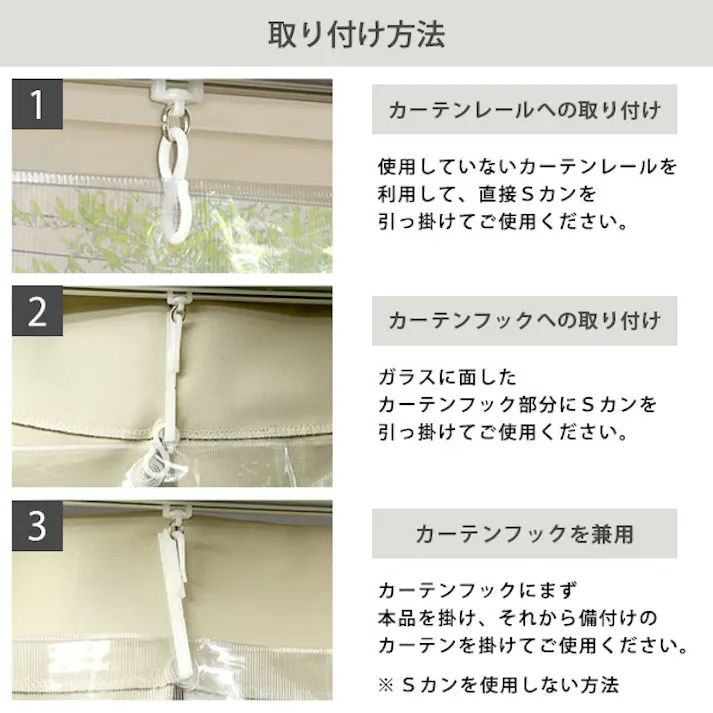 取り付け方法

1

カーテンレールへの取り付け

使用していないカーテンレールを利用して、直接Ｓカンを引っ掛けてご使用ください。

2

カーテンフックへの取り付け

ガラスに面したカーテンフック部分にＳカンを引っ掛けてご使用ください。

3

カーテンフックを兼用

カーテンフックにまず本品を掛け、それから備付けのカーテンを掛けてご使用ください。

※ Ｓカンを使用しない方法