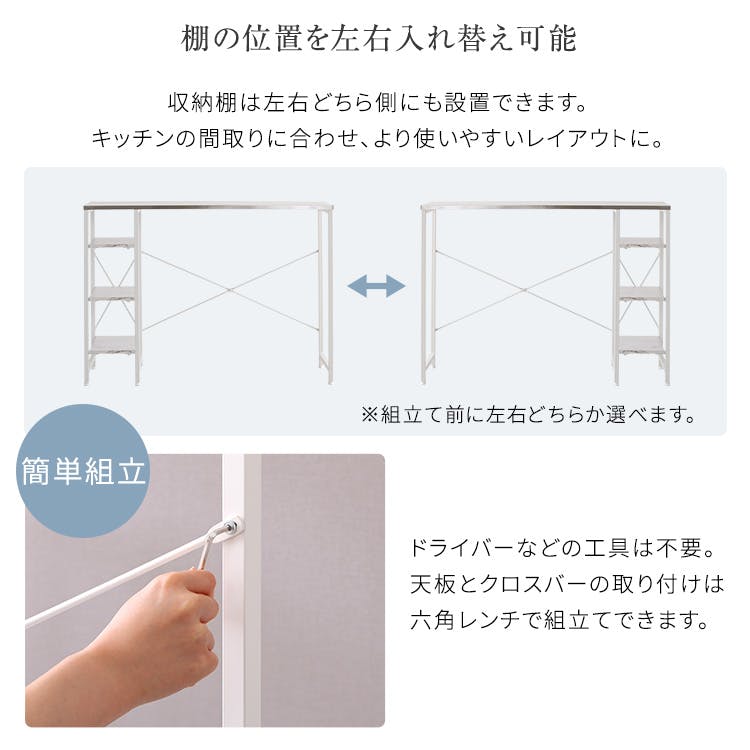 棚の位置を左右入れ替え可能

収納棚は左右どちら側にも設置できます。
キッチンの間取りに合わせ、より使いやすいレイアウトに。

※組立て前に左右どちらか選べます。

簡単組立

ドライバーなどの工具は不要。
天板とクロスバーの取り付けは
六角レンチで組立てできます。