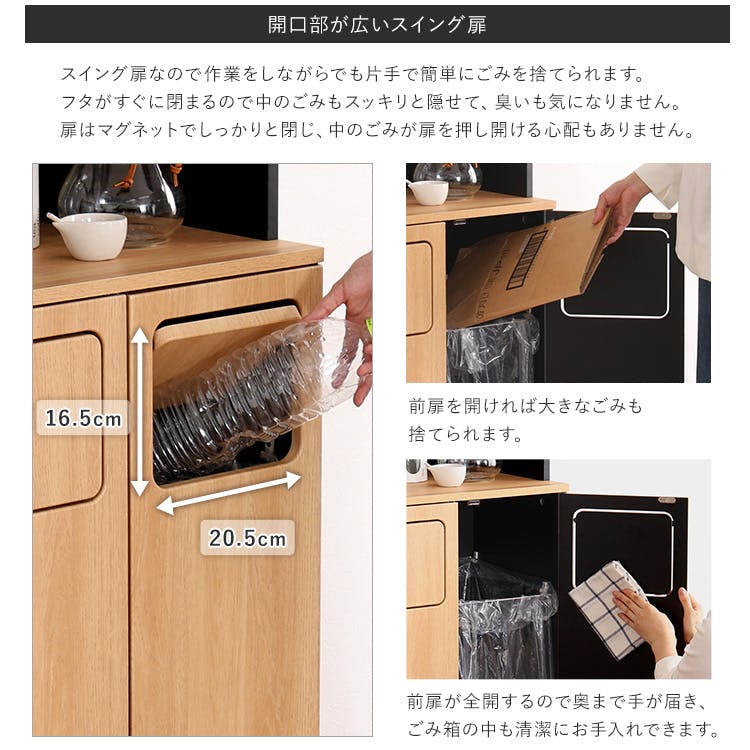 開口部が広いスイング扉

スイング扉なので作業をしながらでも片手で簡単にごみを捨てられます。
フタがすぐに閉まるので中のごみもスッキリと隠せて、臭いも気になりません。
扉はマグネットでしっかりと閉じ、中のごみが扉を押し開ける心配もありません。

16.5cm

20.5cm

前扉を開ければ大きなごみも捨てられます。

前扉が全開するので奥まで手が届き、ごみ箱の中も清潔にお手入れできます。