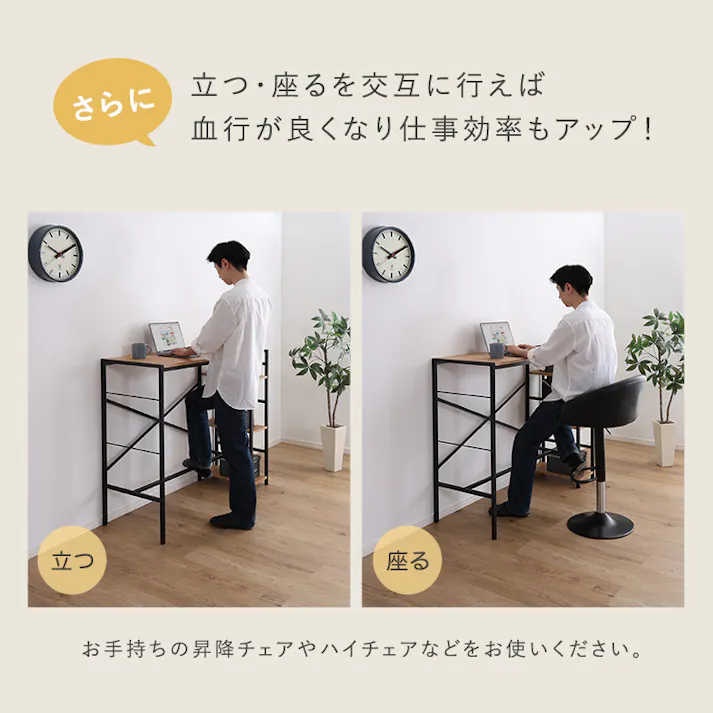 さらに

立つ・座るを交互に行えば
血行が良くなり仕事効率もアップ!

立つ

座る

お手持ちの昇降チェアやハイチェアなどをお使いください。