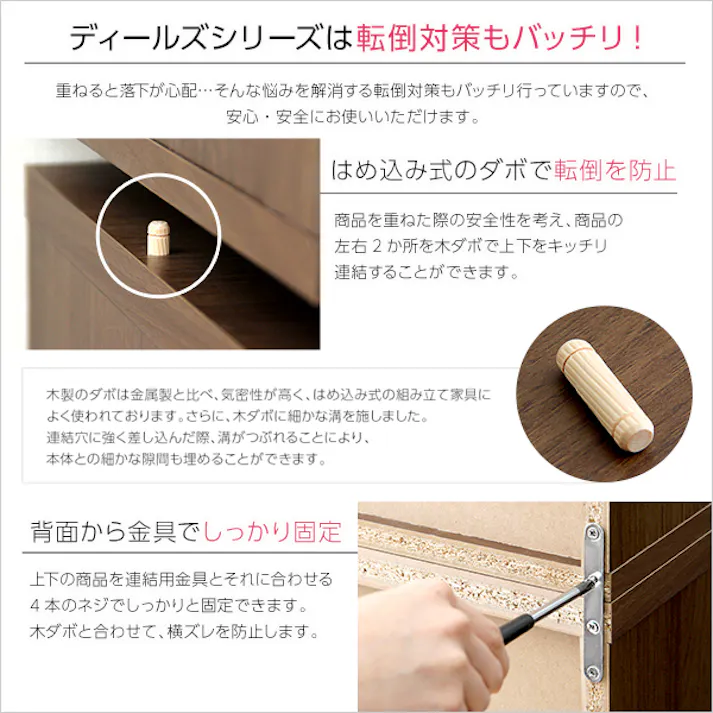 ディールズシリーズは転倒対策もバッチリ！

重ねると落下が心配…そんな悩みを解消する転倒対策もバッチリ行っていますので、安心・安全にお使いいただけます。

はめ込み式のダボで転倒を防止

商品を重ねた際の安全性を考え、商品の左右２か所を木ダボで上下をキッチリ連結することができます。

木製のダボは金属製と比べ、気密性が高く、はめ込み式の組み立て家具によく使われております。さらに、木ダボに細かな溝を施しました。連結穴に強く差し込んだ際、溝がつぶれることにより、本体との細かな隙間も埋めることができます。

背面から金具でしっかり固定

上下の商品を連結用金具とそれに合わせる４本のネジでしっかりと固定できます。木ダボと合わせて、横ズレを防止します。