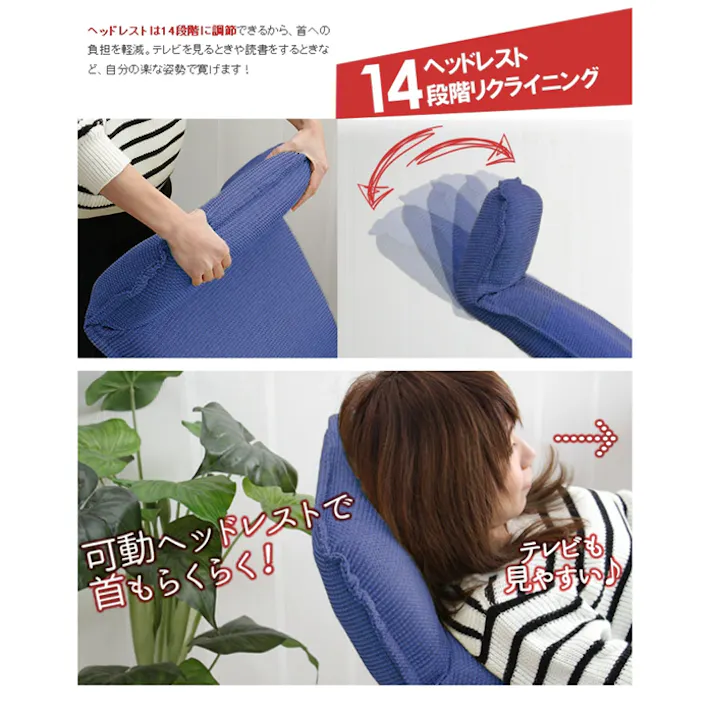 ヘッドレストは14段階に調節できるから、首への負担を軽減。テレビを見るときや読書をするときなど、自分の楽な姿勢で寛げます！

14 ヘッドレスト 段階リクライニング

可動ヘッドレストで首もらくらく！

テレビも見やすい♪